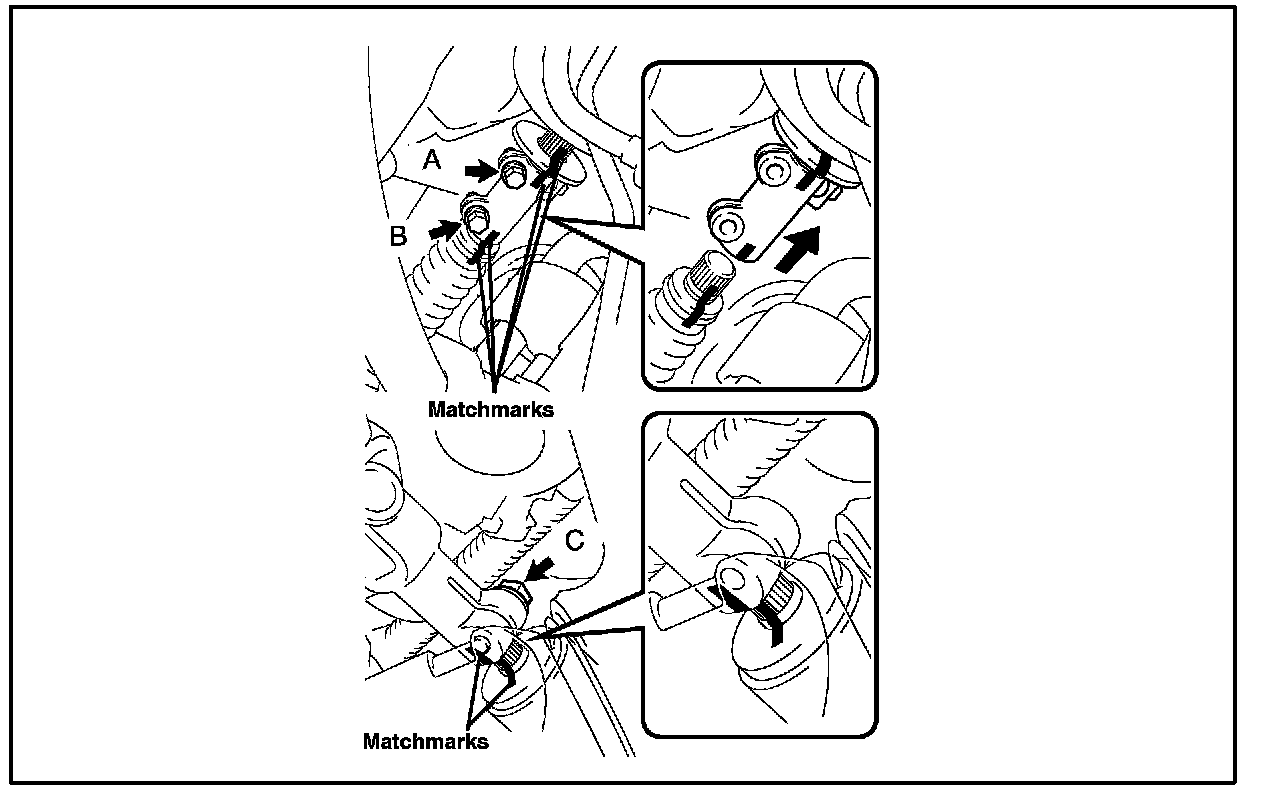 A
B
Matchmarks
C
Matchmarks