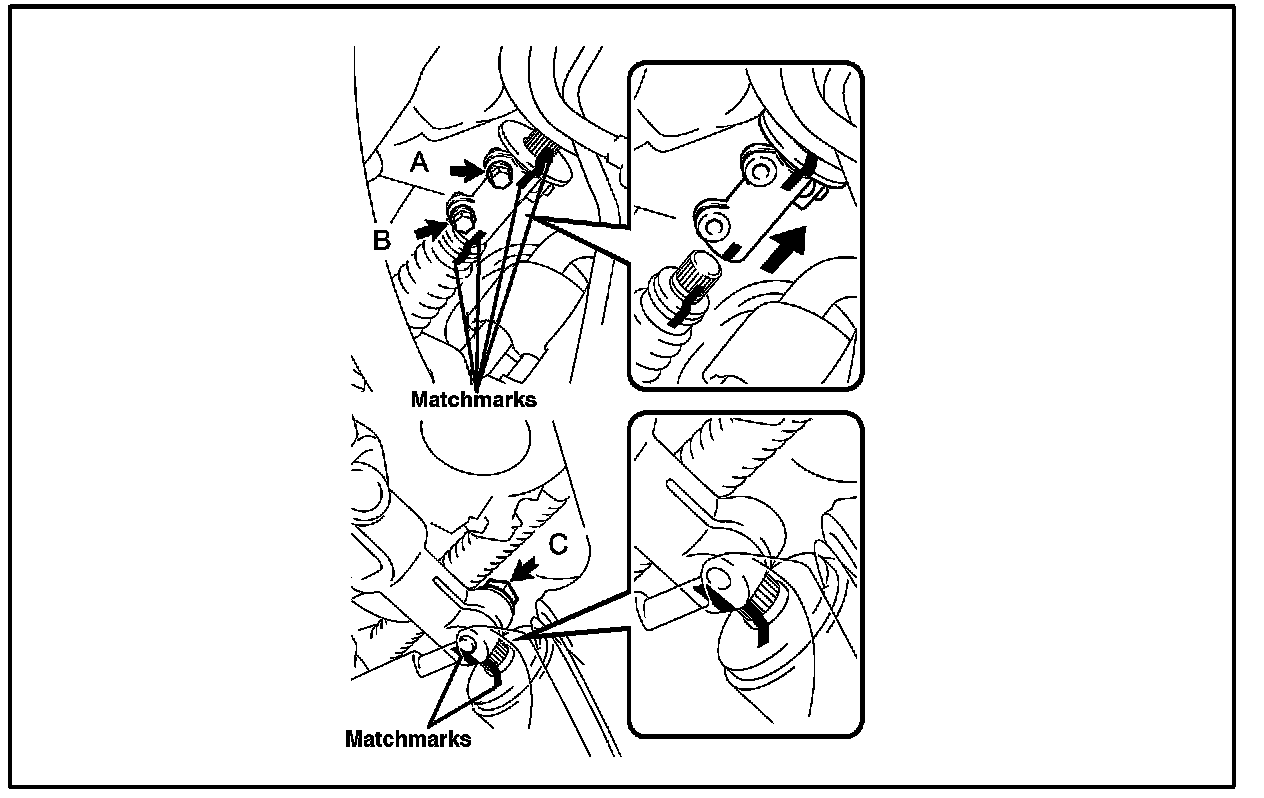 A
B
Matchmarks
C
Matchmarks