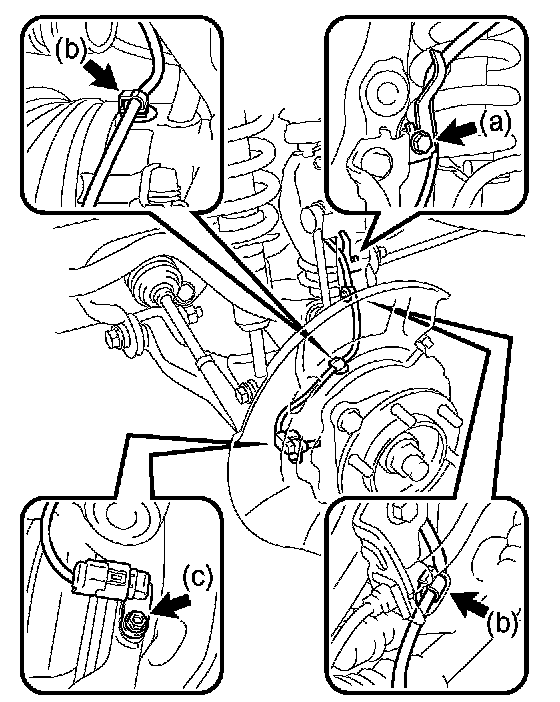 (b)

(a)

(c)

(b)