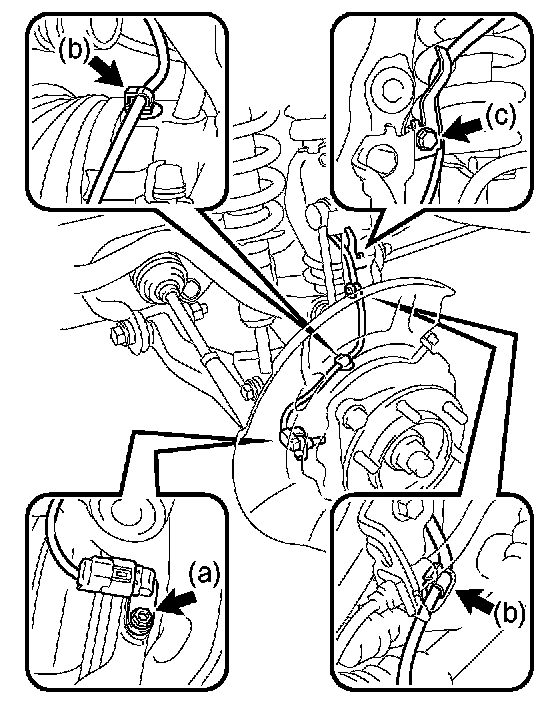 (b)

(c)

(a)

(b)