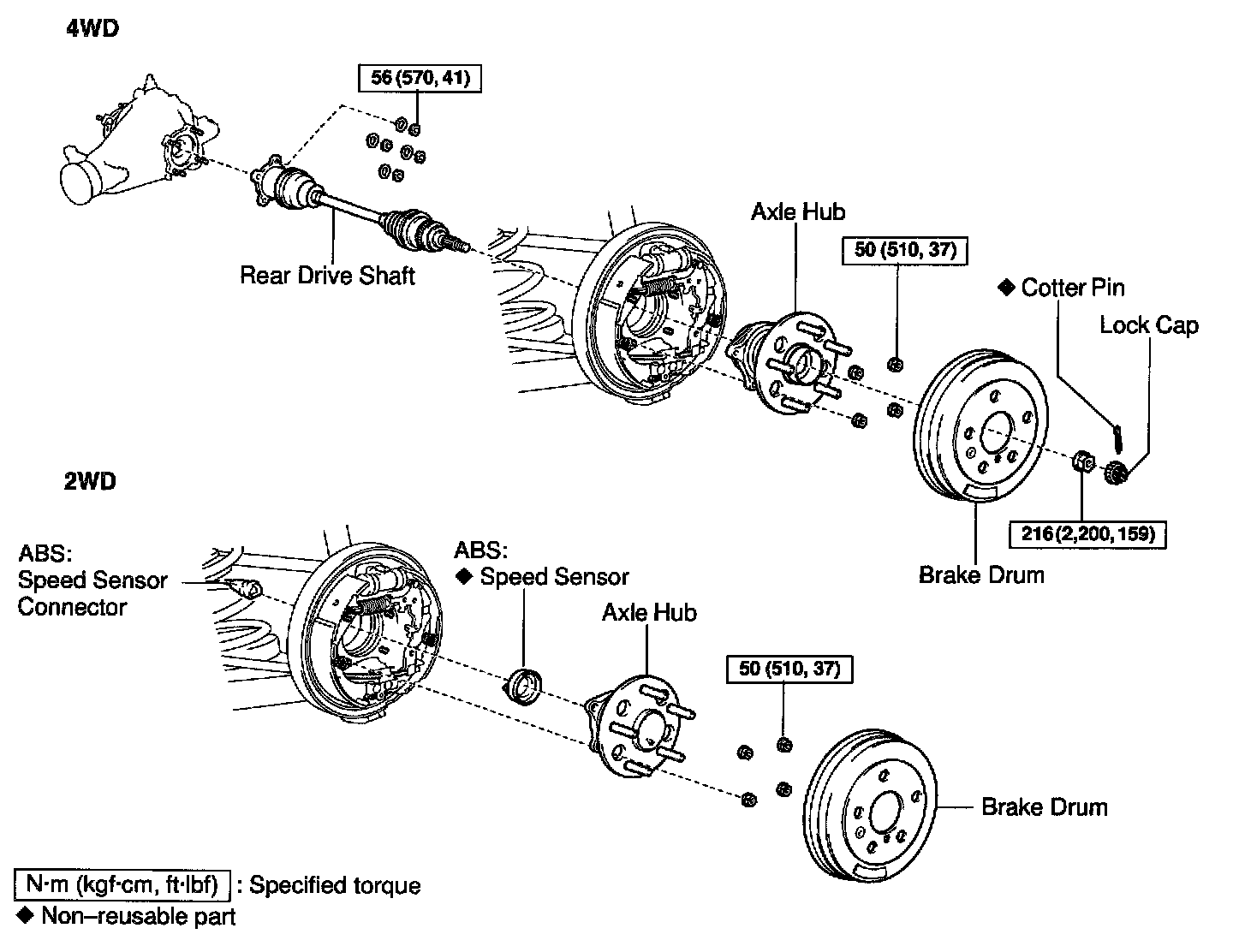 4WD

56 (570, 41)

Rear Drive Shaft

Axle Hub

50 (510, 37)

◆ Cotter Pin

Lock Cap

216 (2,200, 159)

Brake Drum

2WD

ABS:
Speed Sensor
Connector

ABS:
◆ Speed Sensor

Axle Hub

50 (510, 37)

Brake Drum

N·m (kgf·cm, ft·lbf) : Specified torque
◆ Non–reusable part