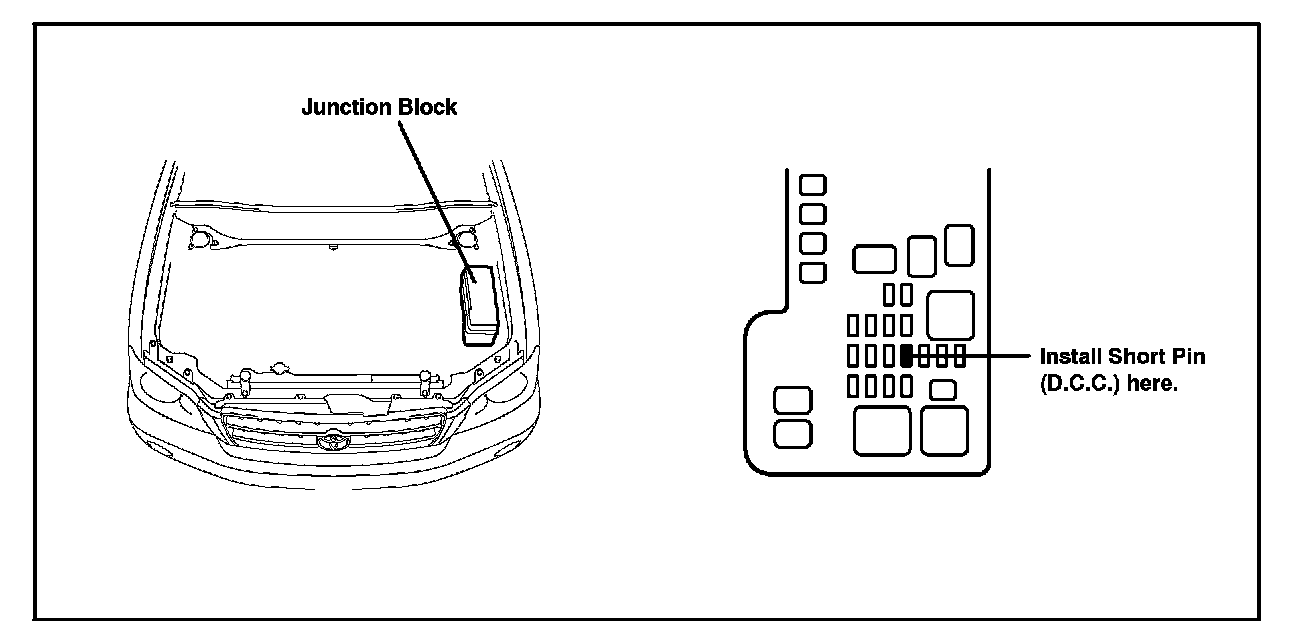 Junction Block

Install Short Pin (D.C.C.) here.