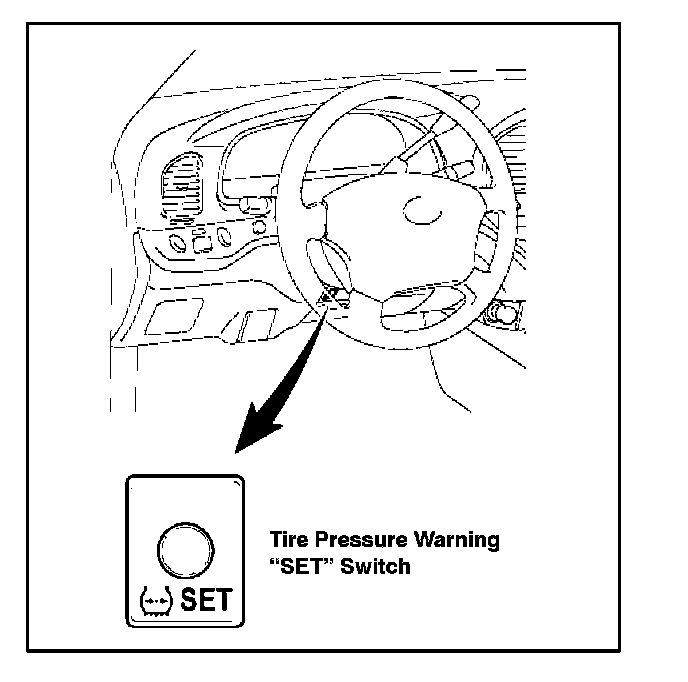 SET

Tire Pressure Warning "SET" Switch