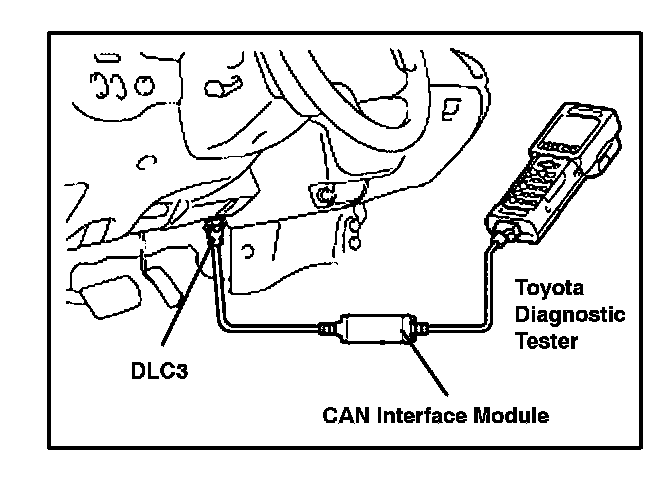 Toyota Diagnostic Tester

DLC3

CAN Interface Module