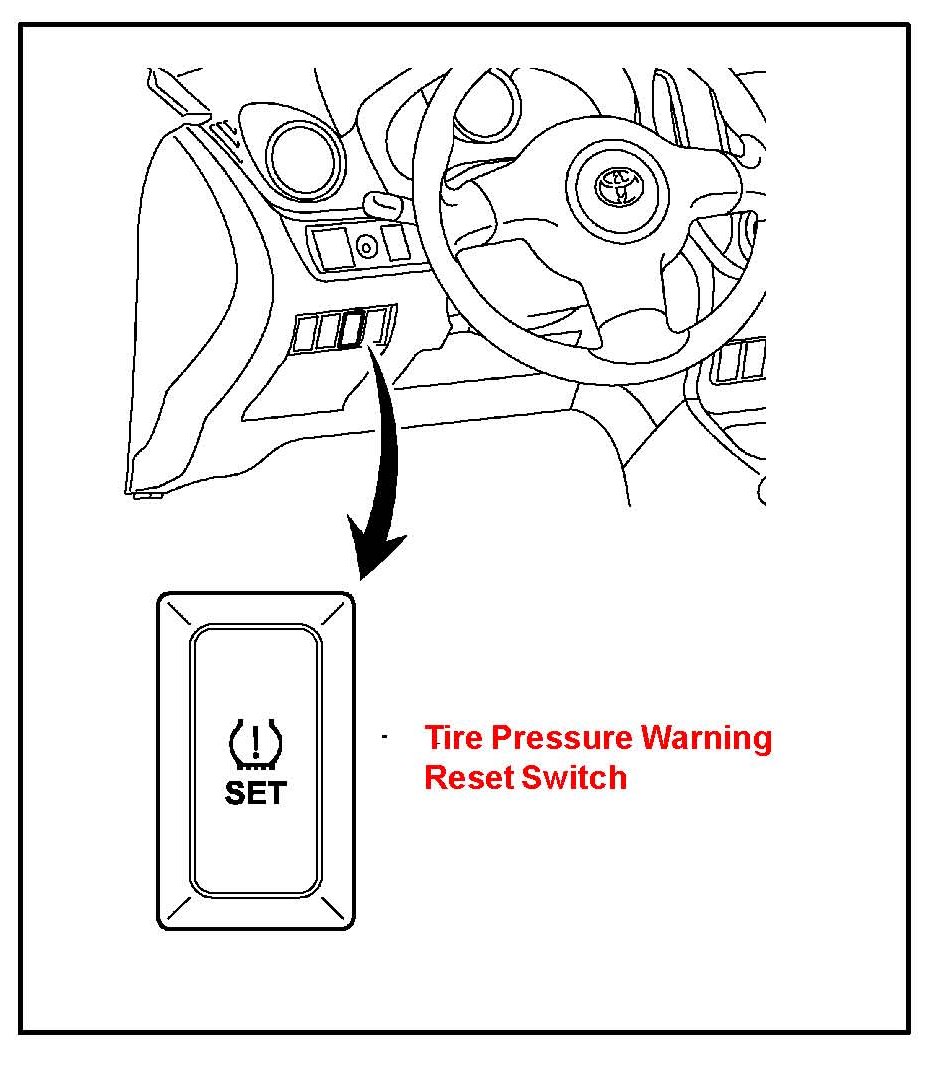 SET

Tire Pressure Warning Reset Switch