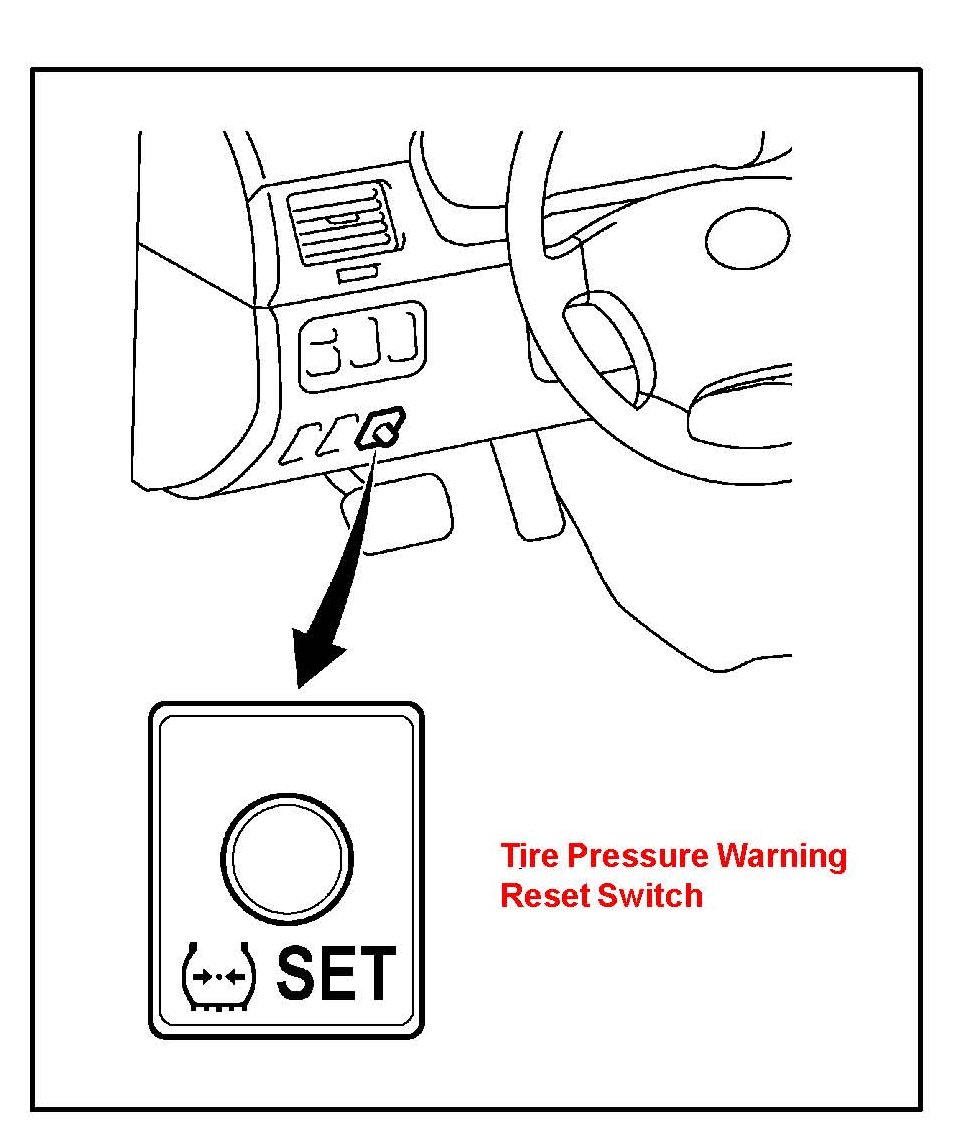 SET

Tire Pressure Warning Reset Switch