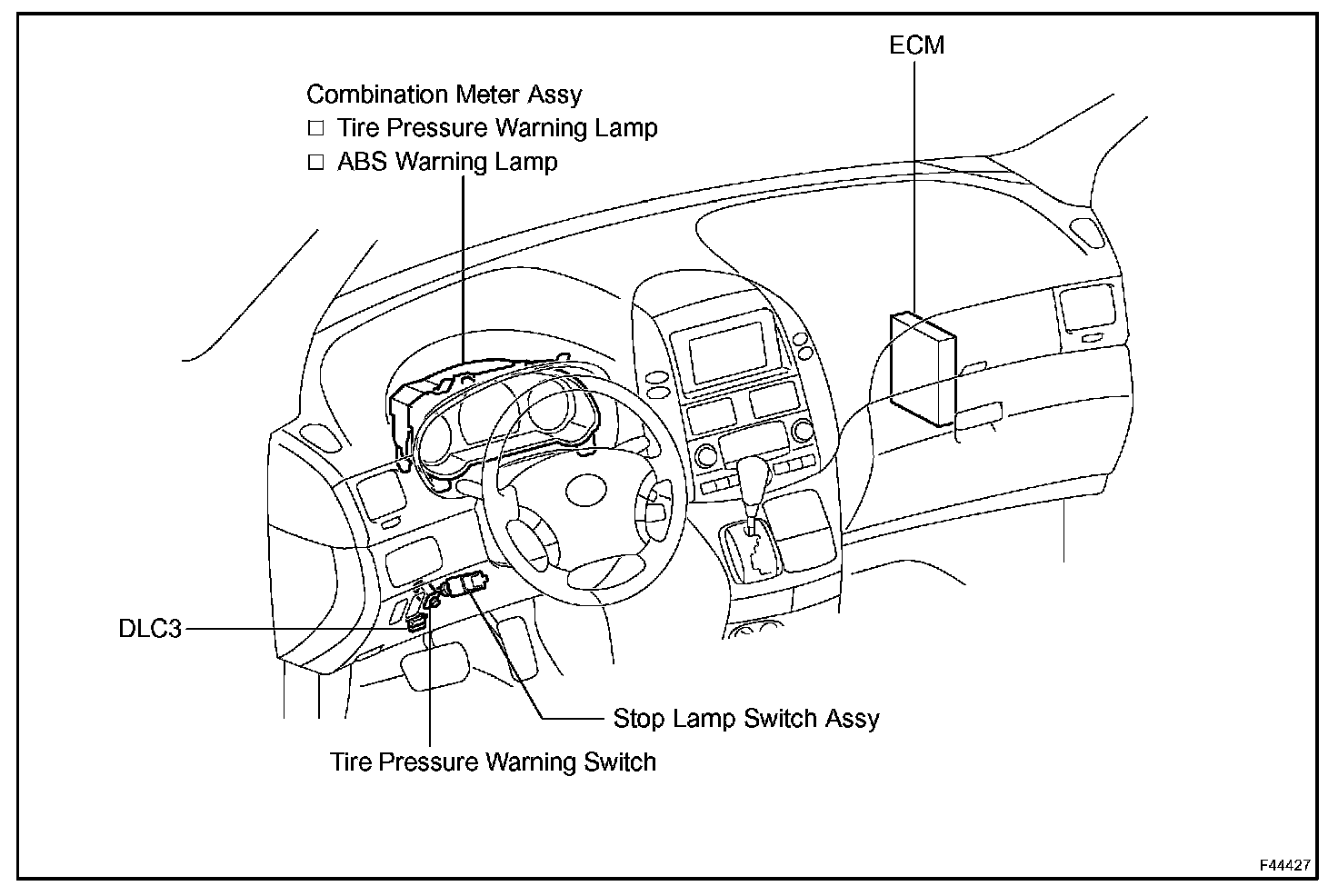 ECM

Combination Meter Assy
□ Tire Pressure Warning Lamp
□ ABS Warning Lamp

DLC3

Stop Lamp Switch Assy

Tire Pressure Warning Switch

F44427