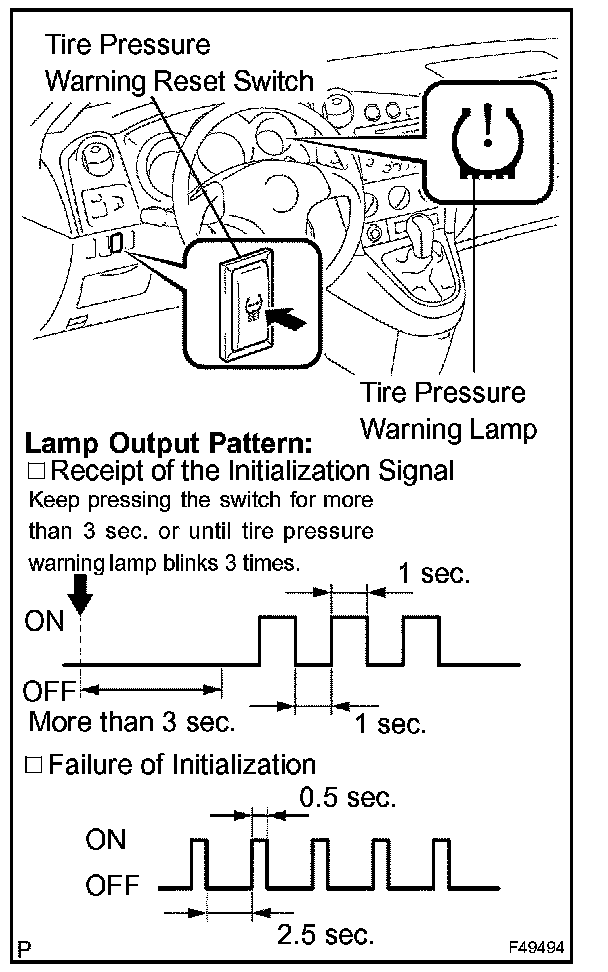 Tire Pressure
Warning Reset Switch

Tire Pressure
Warning Lamp

Lamp Output Pattern:
□ Receipt of the Initialization Signal
Keep pressing the switch for more than 3 sec. or until tire pressure warning lamp blinks 3 times.

1 sec.
ON
OFF
More than 3 sec.
1 sec.

□ Failure of Initialization
0.5 sec.
ON
OFF
2.5 sec.

P
F49494