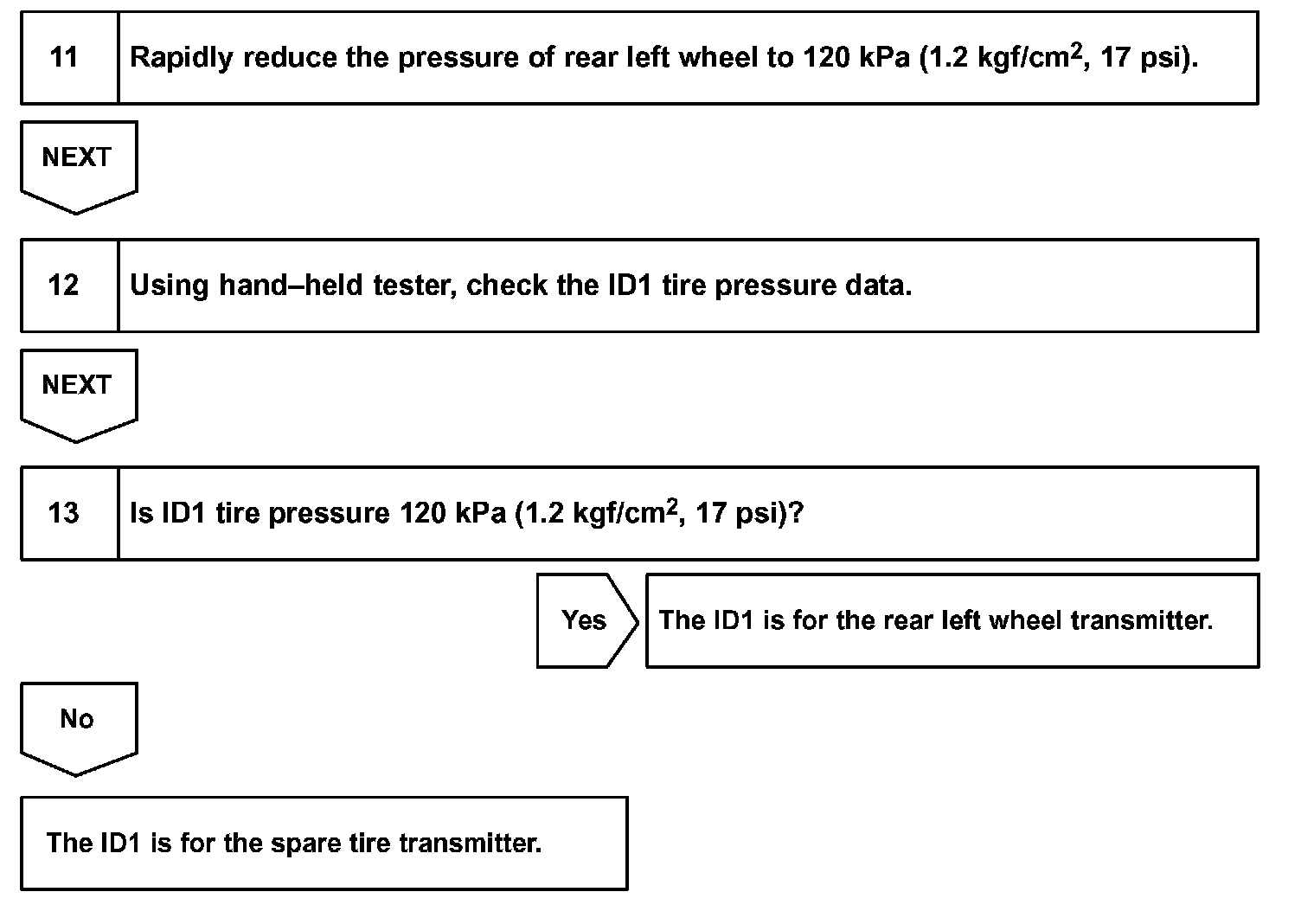 11 Rapidly reduce the pressure of rear left wheel to 120 kPa (1.2 kgf/cm$^2$, 17 psi).

NEXT

12 Using hand–held tester, check the ID1 tire pressure data.

NEXT

13 Is ID1 tire pressure 120 kPa (1.2 kgf/cm$^2$, 17 psi)?

Yes

The ID1 is for the rear left wheel transmitter.

No

The ID1 is for the spare tire transmitter.