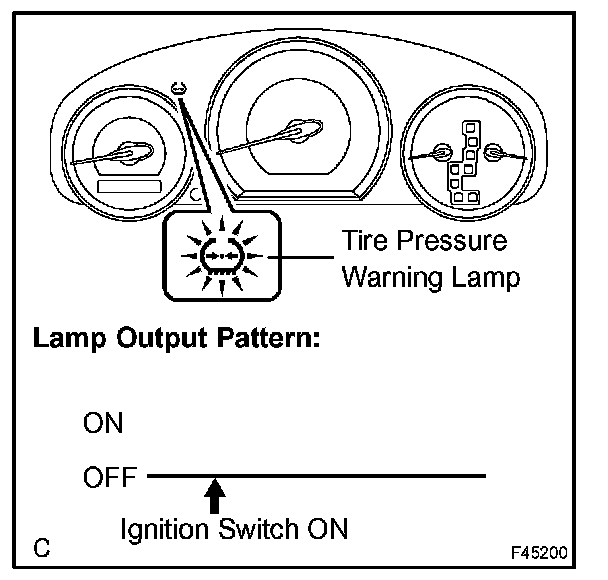 Tire Pressure Warning Lamp

Lamp Output Pattern:

ON

OFF

Ignition Switch ON

C

F45200