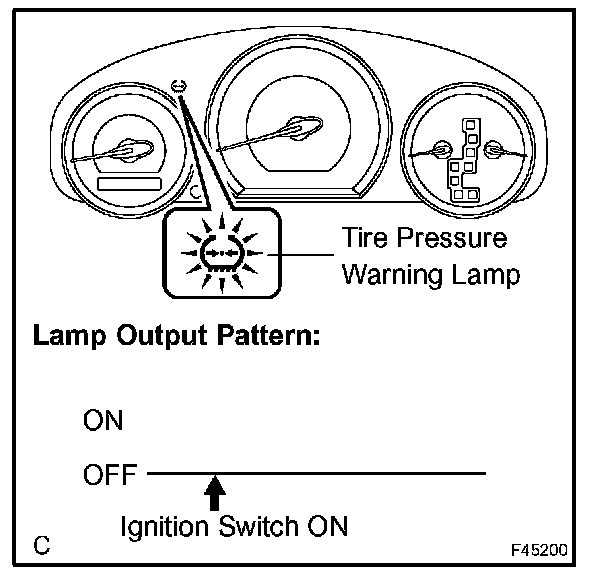 Tire Pressure Warning Lamp

Lamp Output Pattern:

ON

OFF

Ignition Switch ON

C

F45200