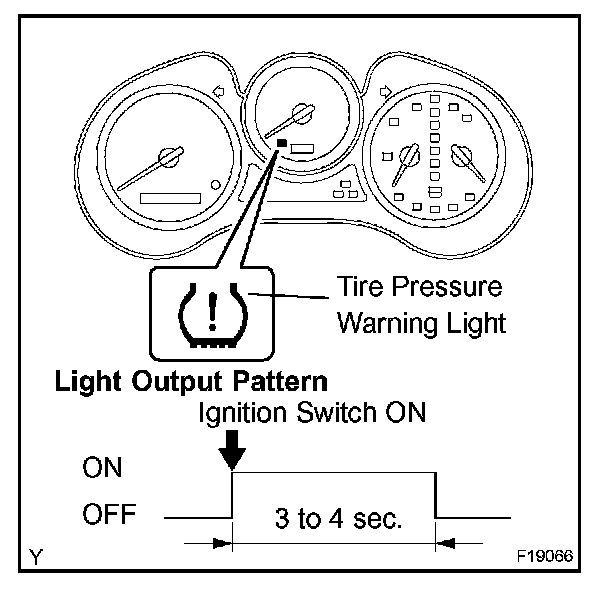 Tire Pressure Warning Light

Light Output Pattern

Ignition Switch ON

ON

OFF

3 to 4 sec.

Y

F19066