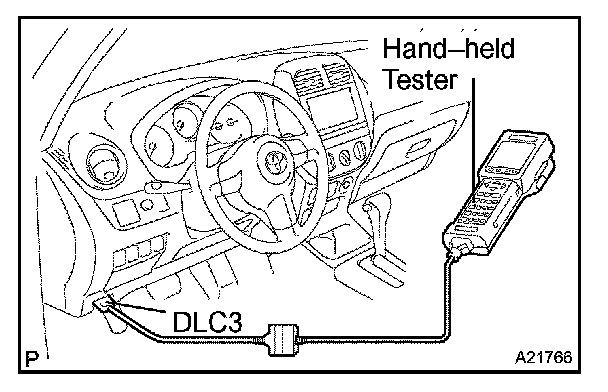 Hand–held Tester

DLC3

P

A21766