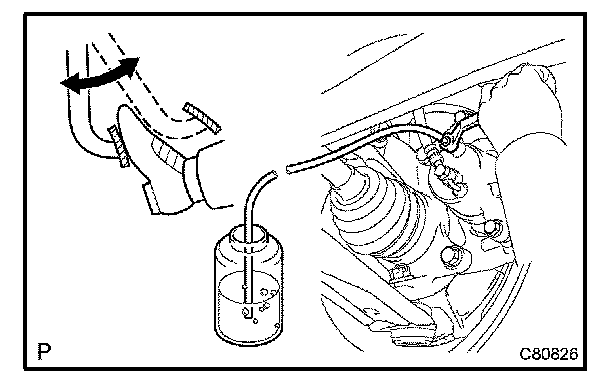 P

C80826