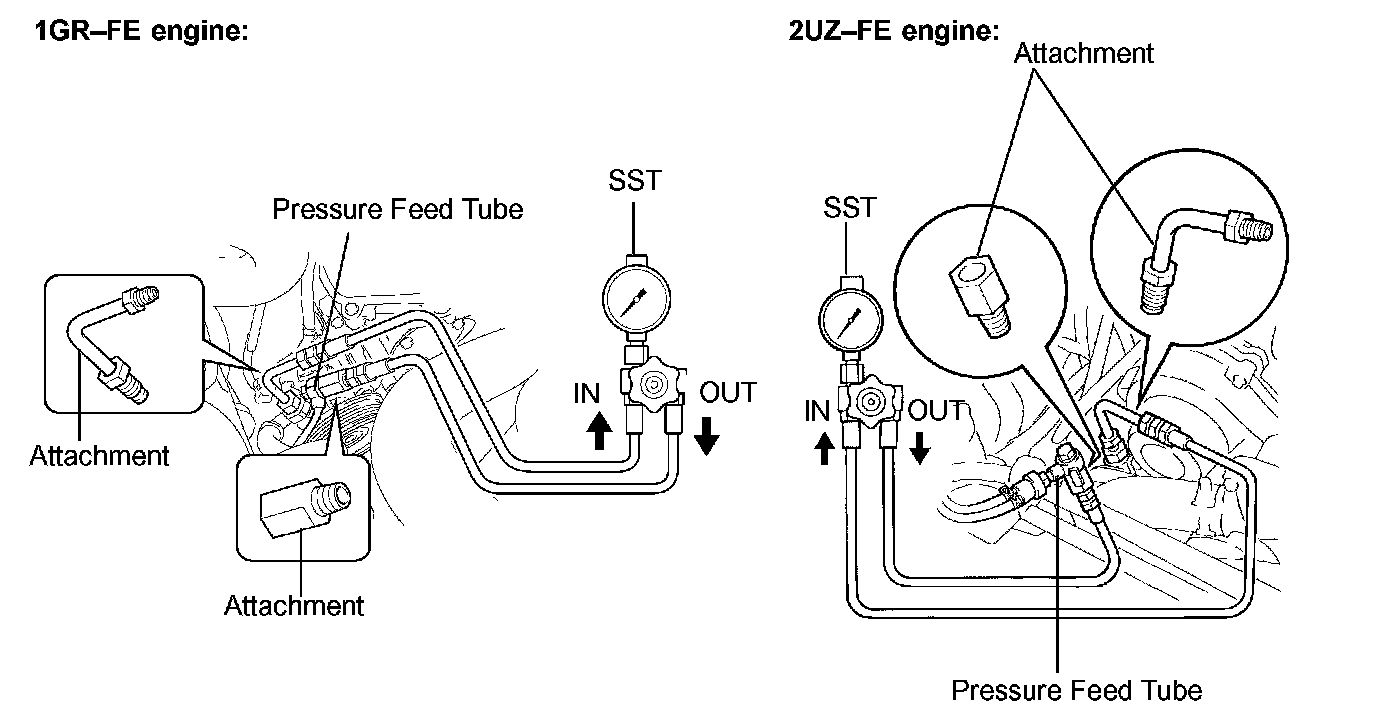 1GR–FE engine:

Pressure Feed Tube

SST

IN

OUT

Attachment

Attachment

2UZ–FE engine:

Attachment

SST

IN

OUT

Pressure Feed Tube