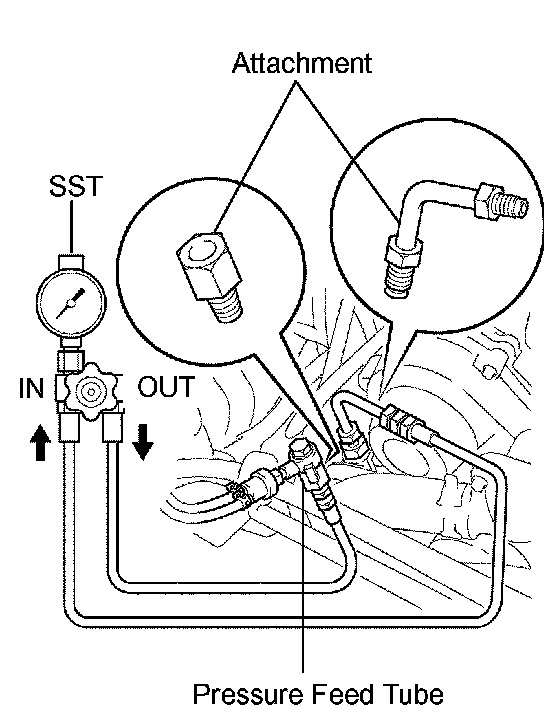 Attachment

SST

IN

OUT

Pressure Feed Tube