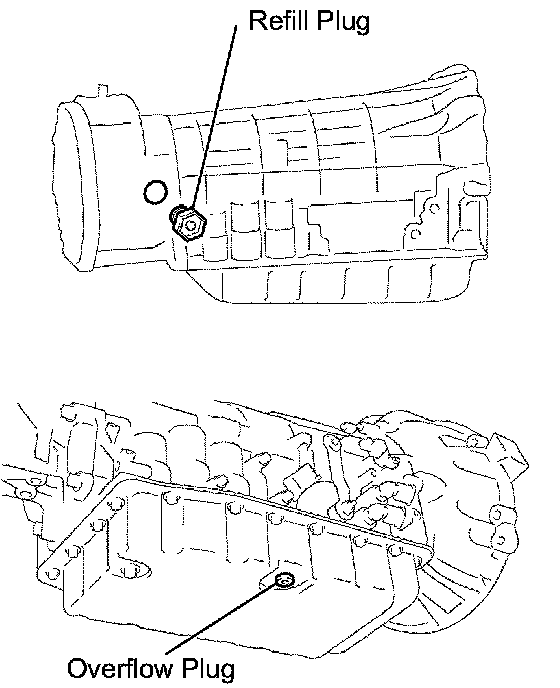 Refill Plug

Overflow Plug