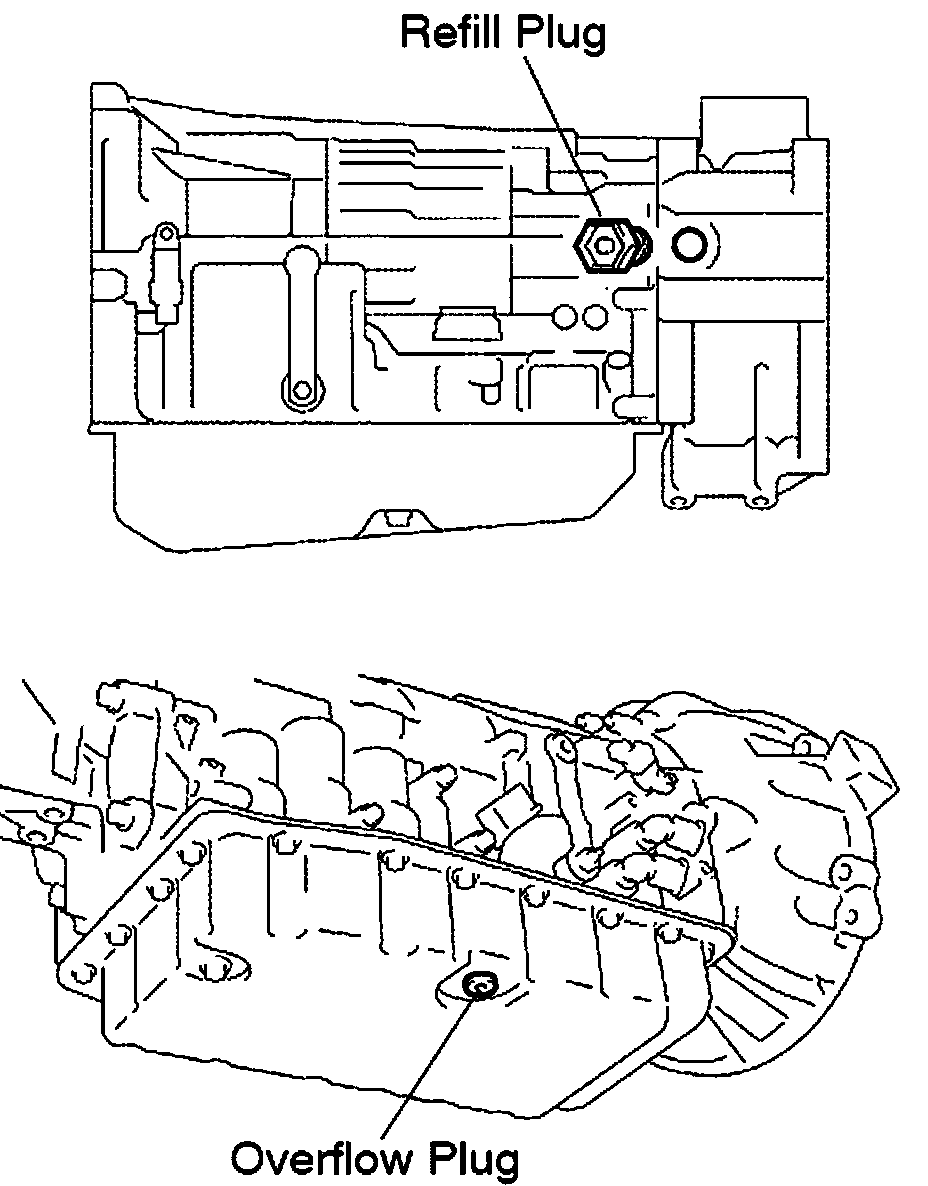 Refill Plug

Overflow Plug