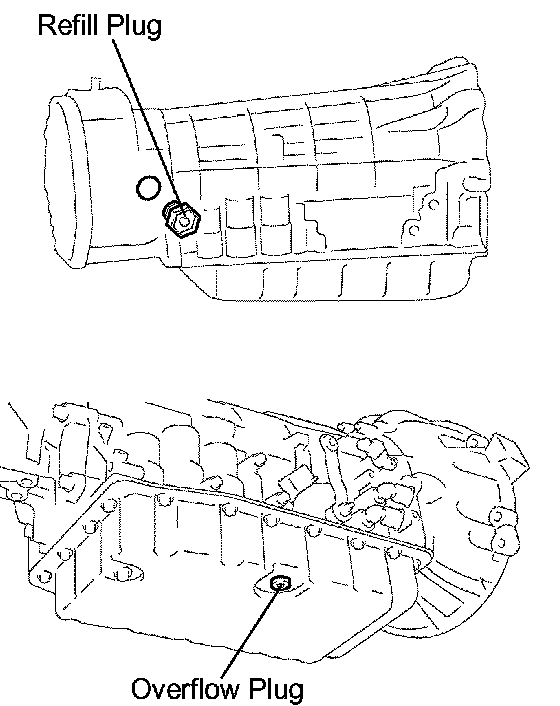 Refill Plug

Overflow Plug