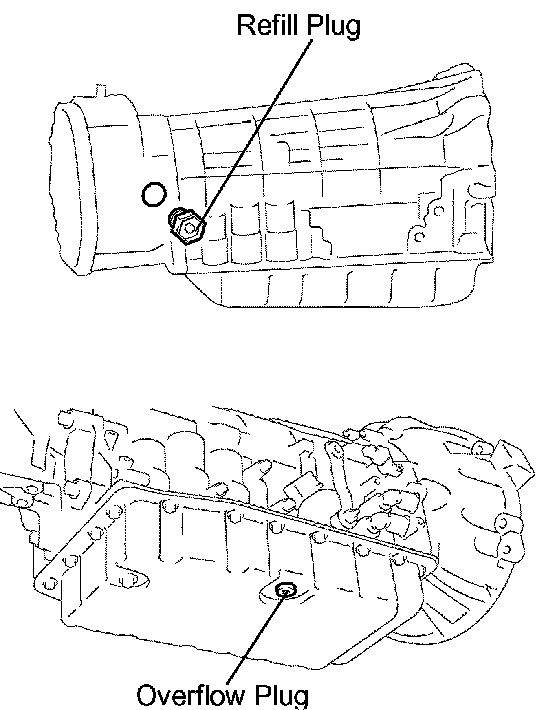 Refill Plug

Overflow Plug