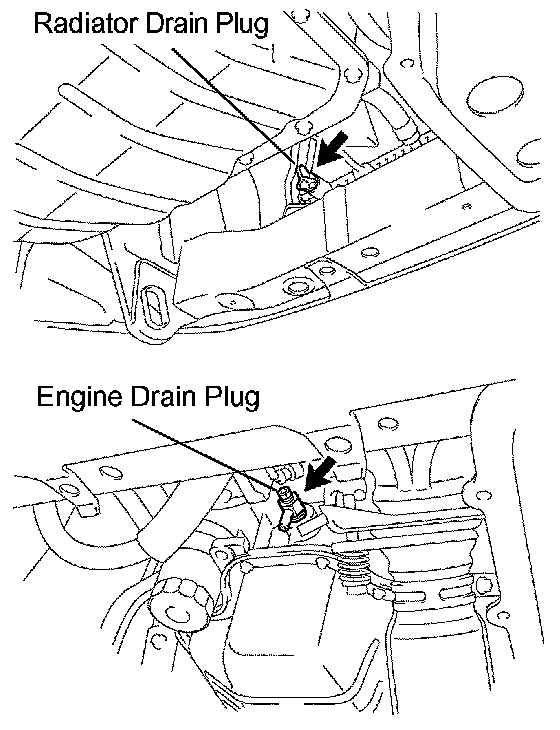 Radiator Drain Plug

Engine Drain Plug