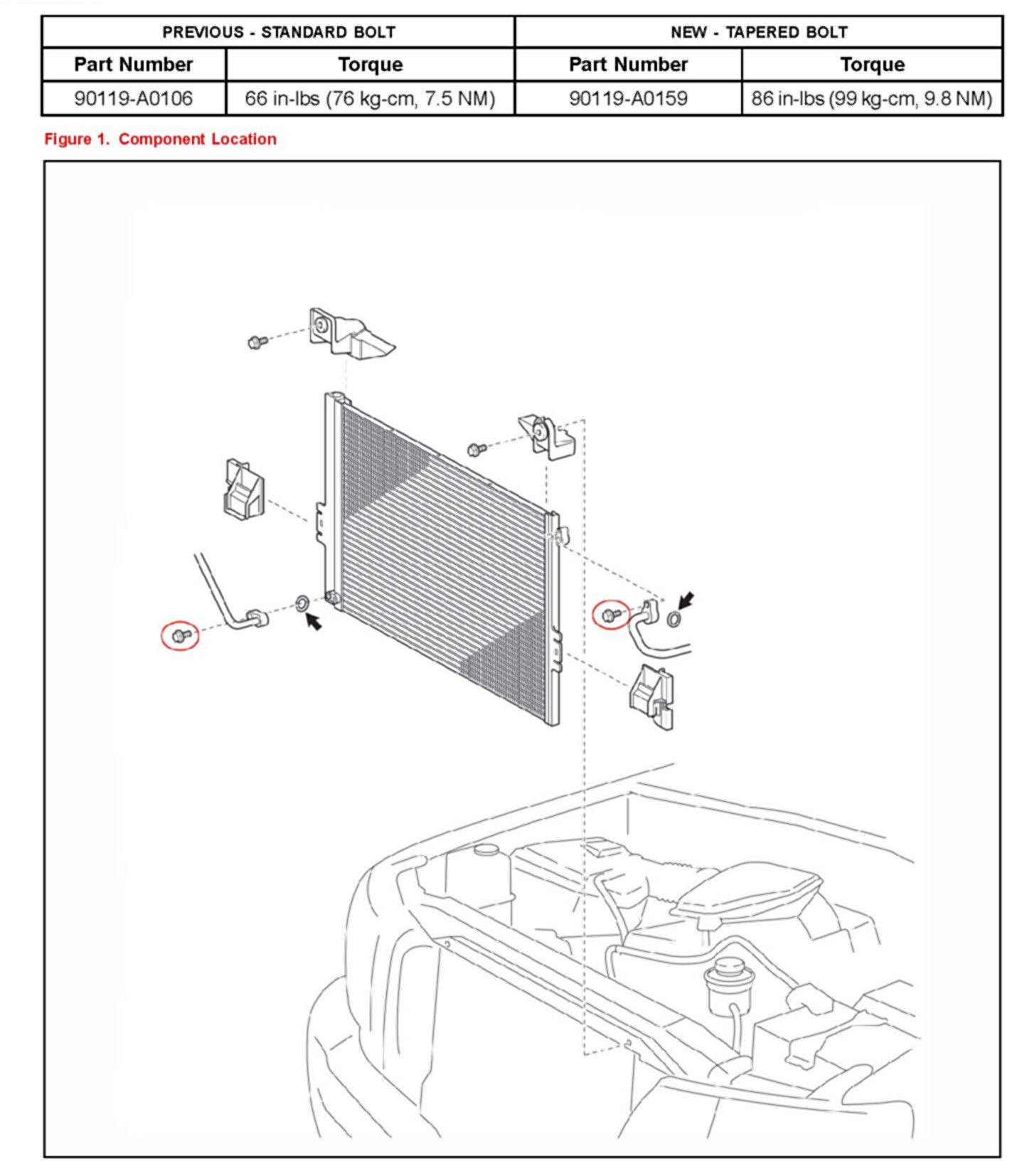 | PREVIOUS - STANDARD BOLT | | NEW - TAPERED BOLT | |
|---|---|---|---|
| Part Number | Torque | Part Number | Torque |
| 90119-A0106 | 66 in-lbs (76 kg-cm, 7.5 NM) | 90119-A0159 | 86 in-lbs (99 kg-cm, 9.8 NM) |

Figure 1. Component Location