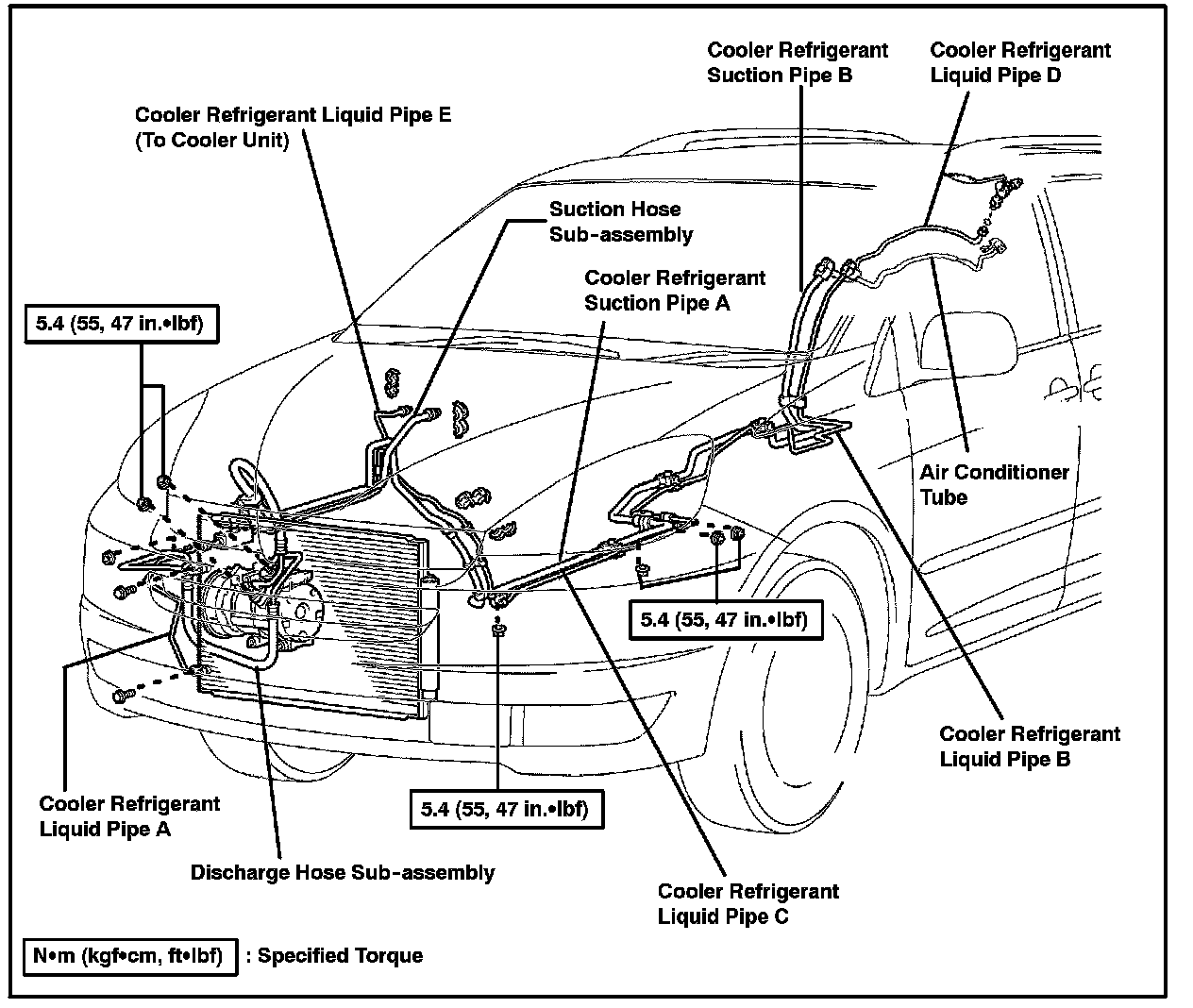 Cooler Refrigerant Suction Pipe B

Cooler Refrigerant Liquid Pipe D

Cooler Refrigerant Liquid Pipe E (To Cooler Unit)

Suction Hose Sub-assembly

Cooler Refrigerant Suction Pipe A

5.4 (55, 47 in.•lbf)

Air Conditioner Tube

5.4 (55, 47 in.•lbf)

Cooler Refrigerant Liquid Pipe B

Cooler Refrigerant Liquid Pipe A

5.4 (55, 47 in.•lbf)

Discharge Hose Sub-assembly

Cooler Refrigerant Liquid Pipe C

N•m (kgf•cm, ft•lbf) : Specified Torque