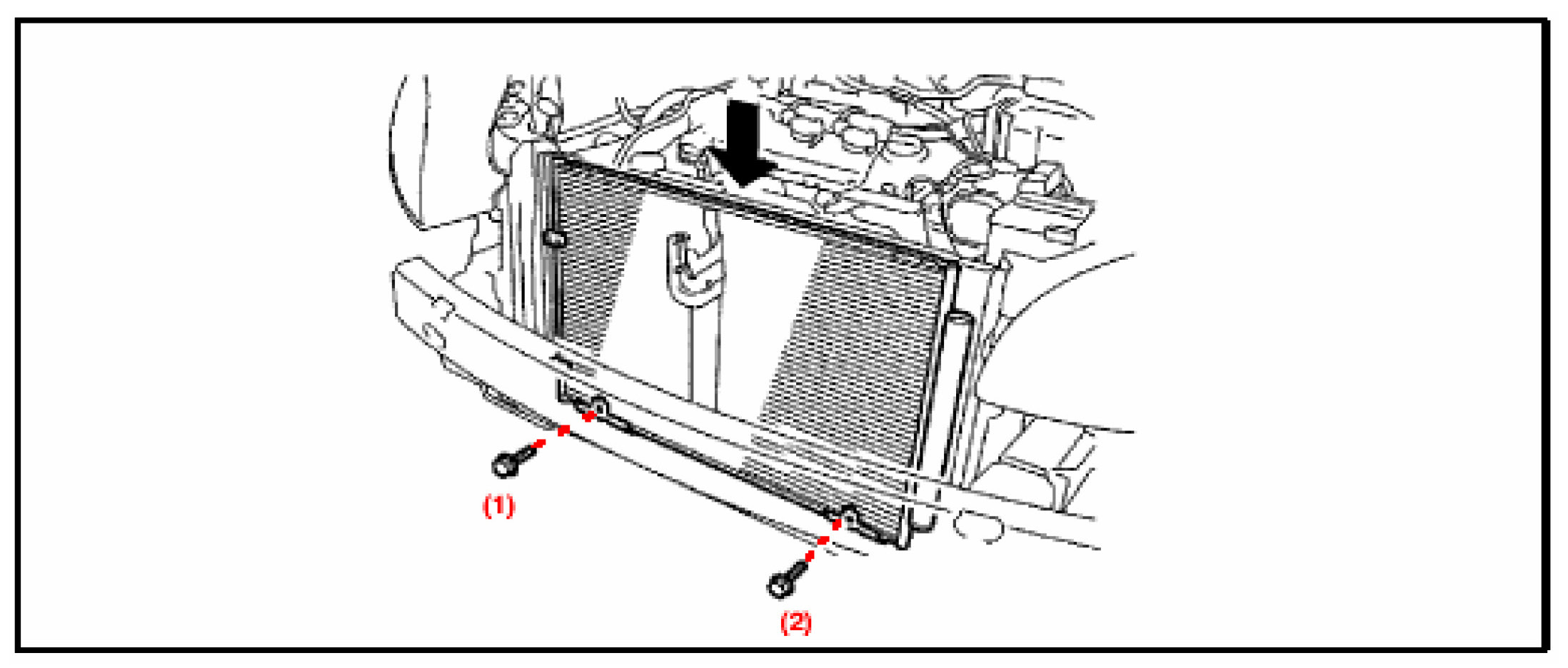 (1)

(2)