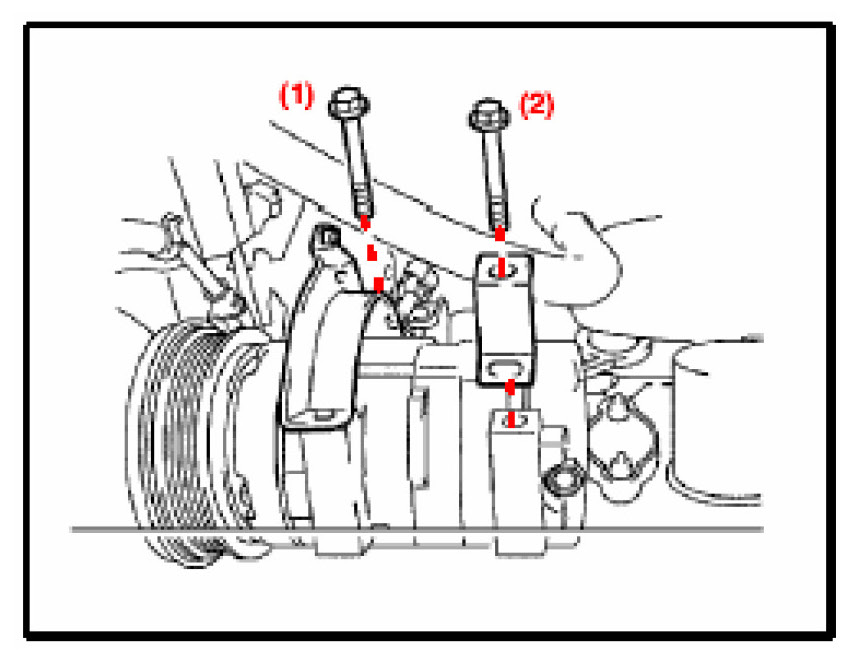 (1)
(2)