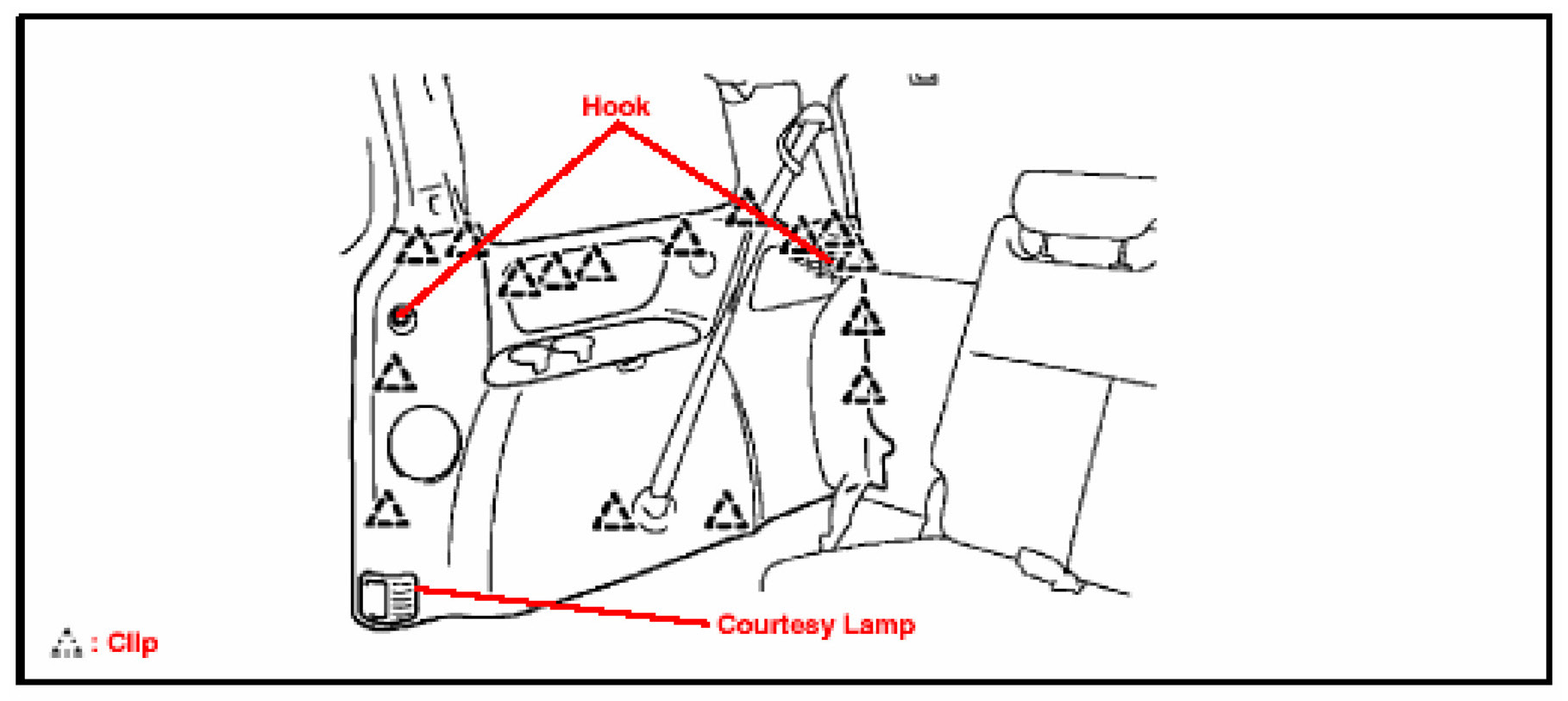 Hook

Courtesy Lamp

: Clip