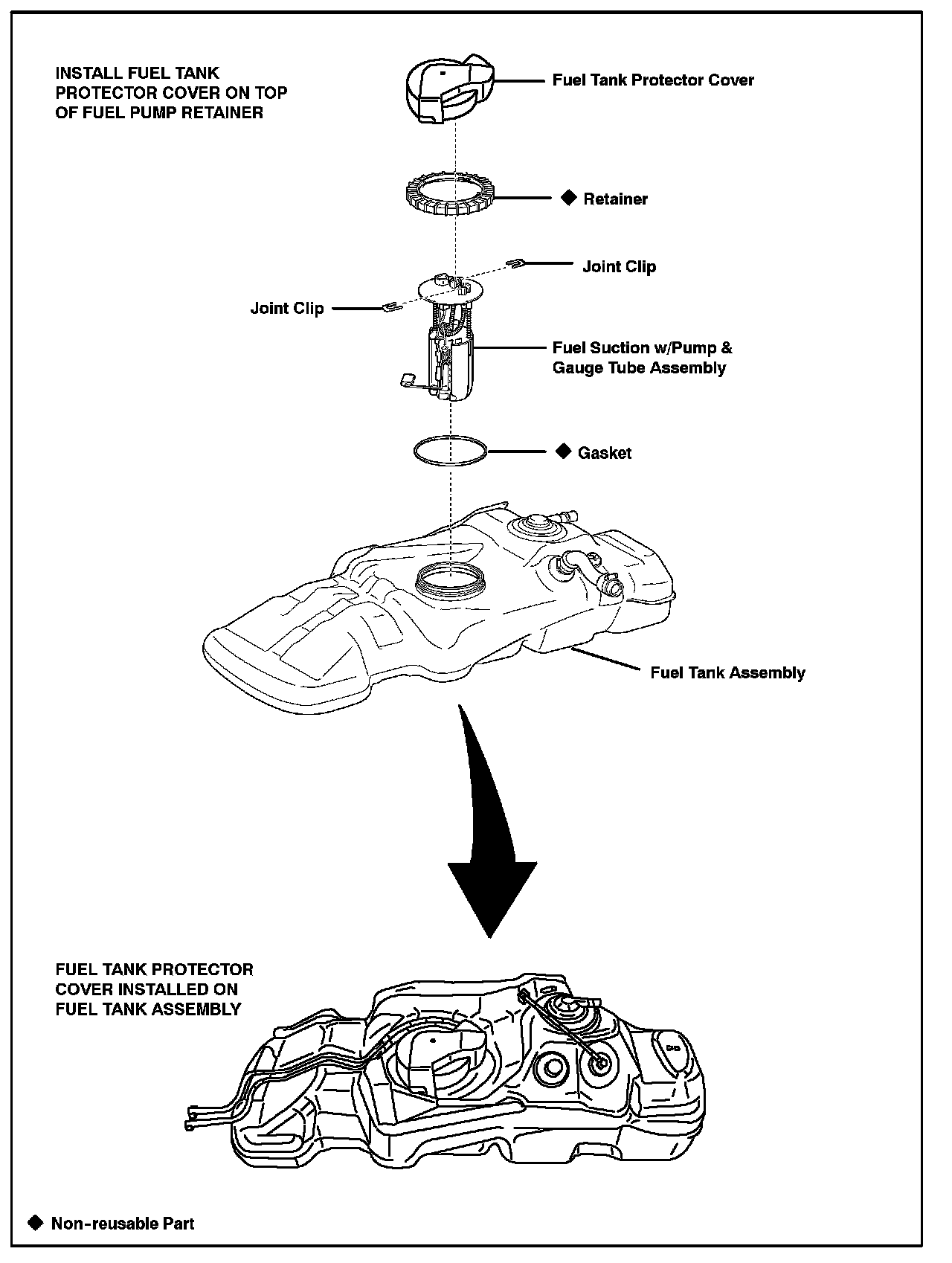 INSTALL FUEL TANK PROTECTOR COVER ON TOP OF FUEL PUMP RETAINER

Fuel Tank Protector Cover

◆ Retainer

Joint Clip

Joint Clip

Fuel Suction w/Pump & Gauge Tube Assembly

◆ Gasket

Fuel Tank Assembly

FUEL TANK PROTECTOR COVER INSTALLED ON FUEL TANK ASSEMBLY

◆ Non-reusable Part