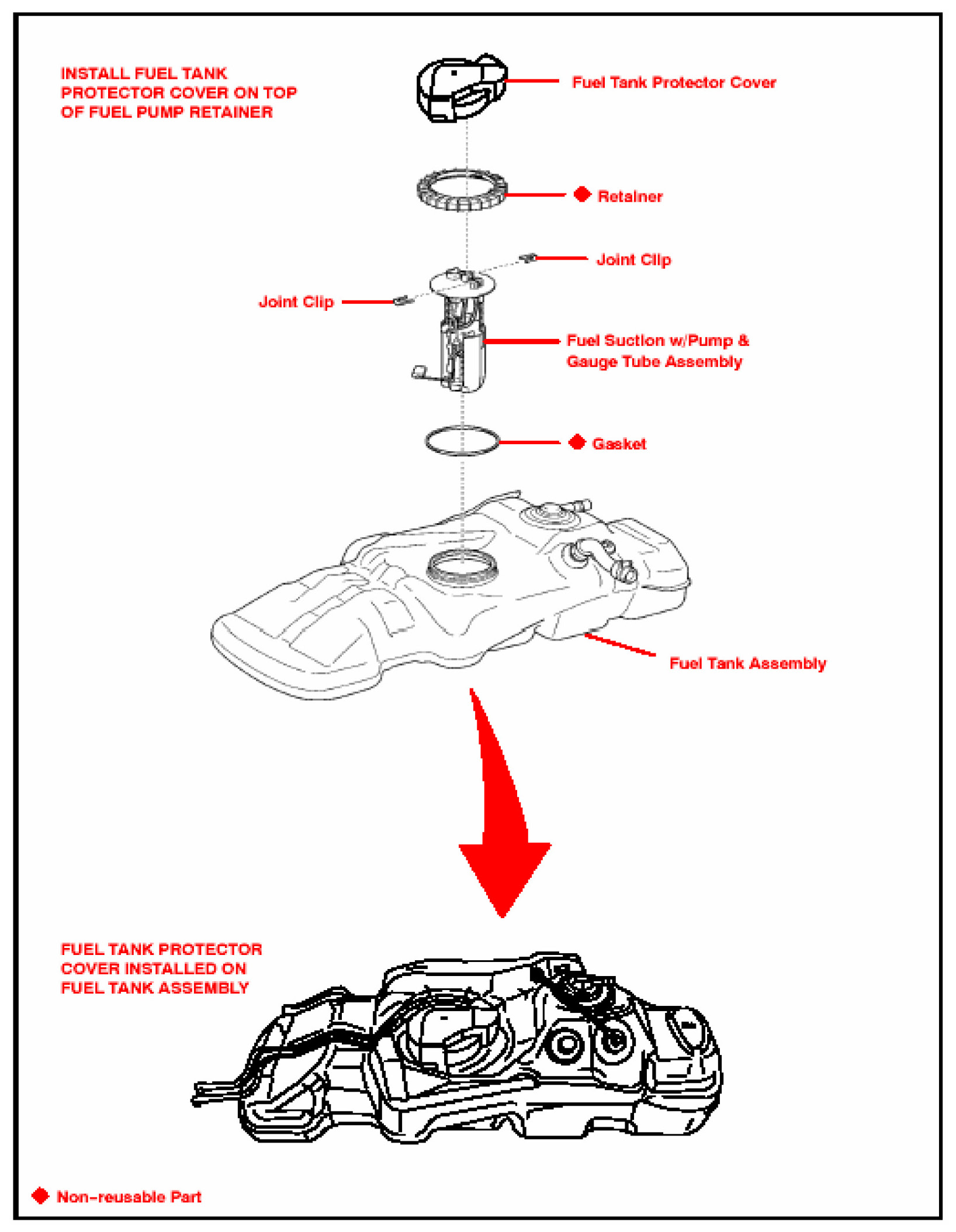 INSTALL FUEL TANK PROTECTOR COVER ON TOP OF FUEL PUMP RETAINER

Fuel Tank Protector Cover

◆ Retainer

Joint Clip

Joint Clip

Fuel Suction w/Pump & Gauge Tube Assembly

◆ Gasket

Fuel Tank Assembly

FUEL TANK PROTECTOR COVER INSTALLED ON FUEL TANK ASSEMBLY

◆ Non-reusable Part