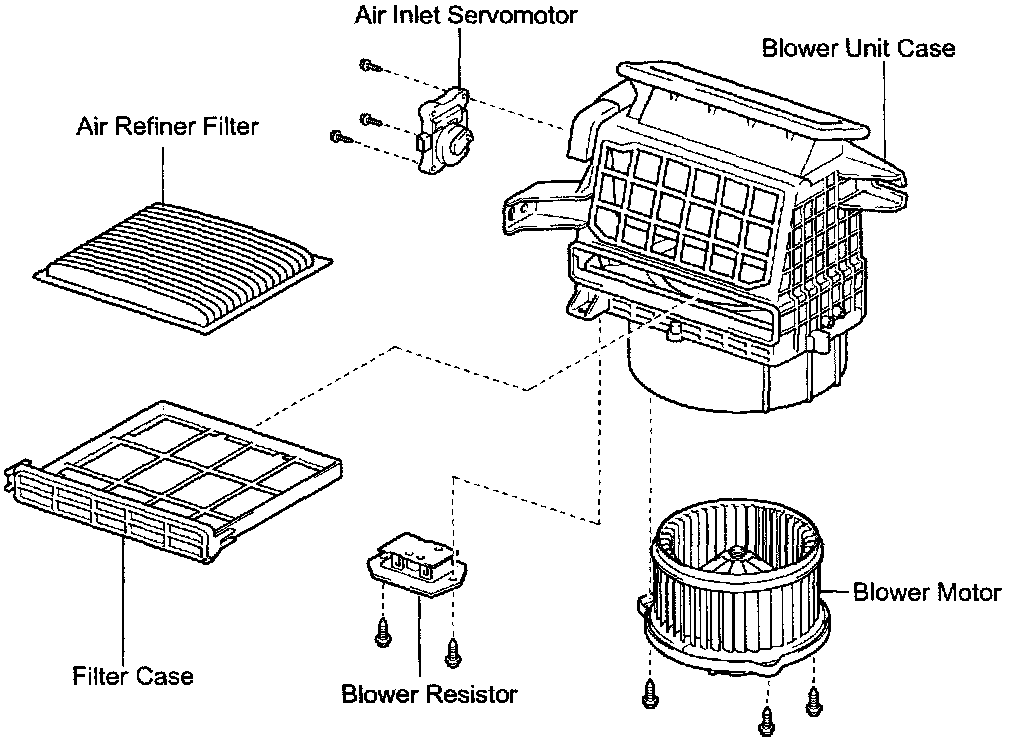 Air Inlet Servomotor

Blower Unit Case

Air Refiner Filter

Blower Motor

Filter Case

Blower Resistor