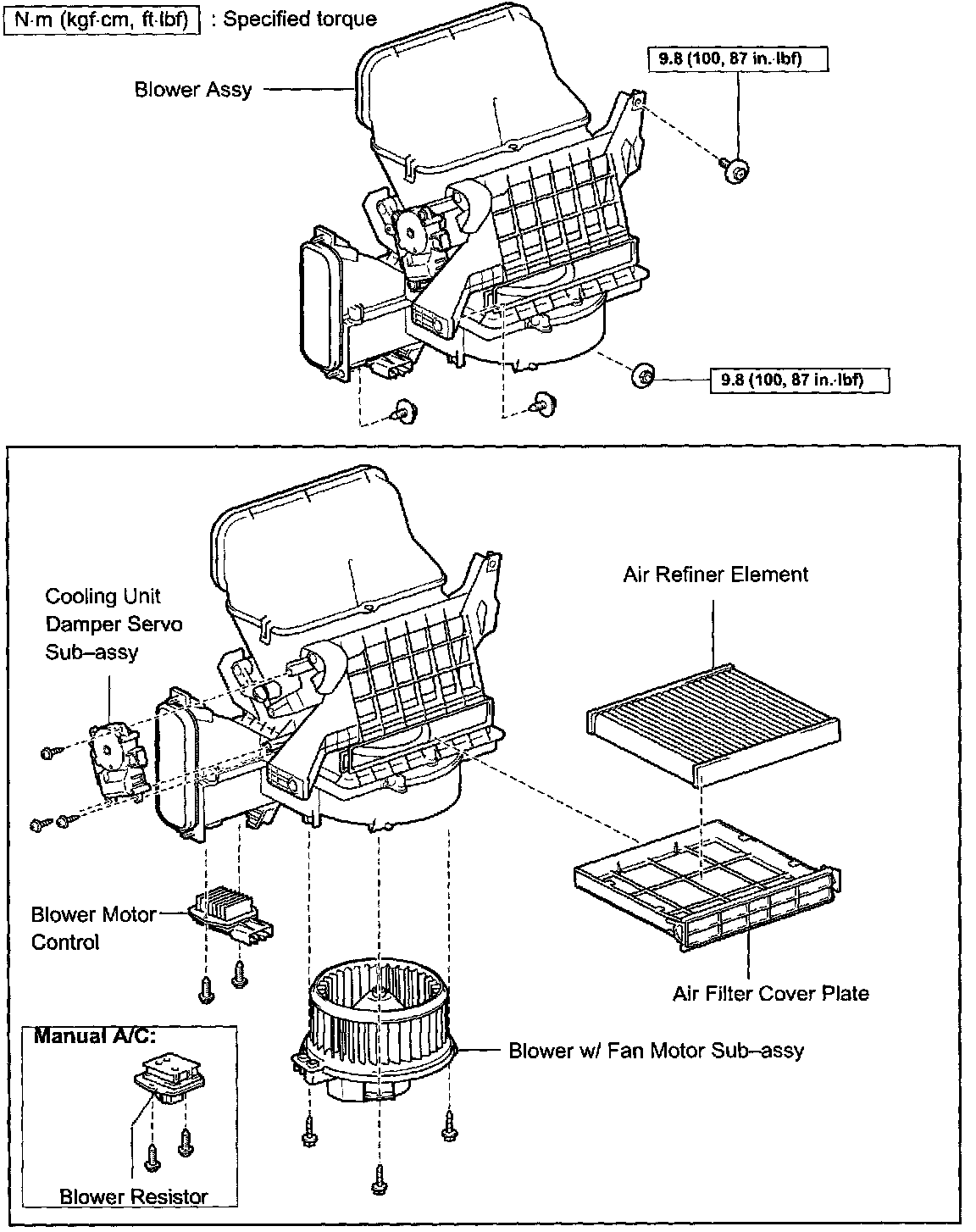 N·m (kgf·cm, ft·lbf) : Specified torque

Blower Assy

9.8 (100, 87 in.·lbf)

9.8 (100, 87 in.·lbf)

Cooling Unit Damper Servo Sub–assy

Air Refiner Element

Blower Motor Control

Air Filter Cover Plate

Manual A/C:

Blower w/ Fan Motor Sub–assy

Blower Resistor