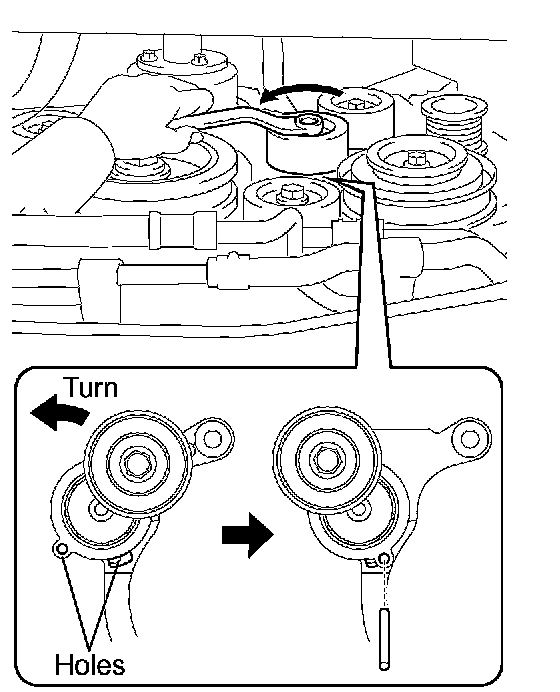 Turn

Holes