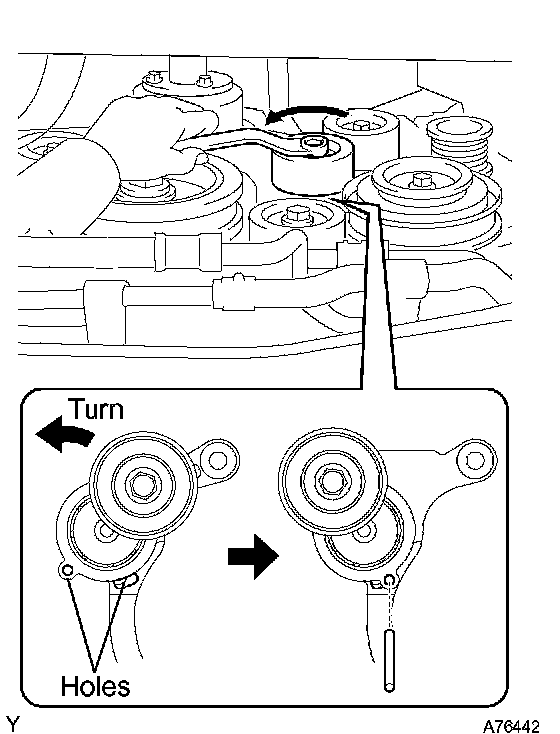 Turn

Holes

Y

A76442