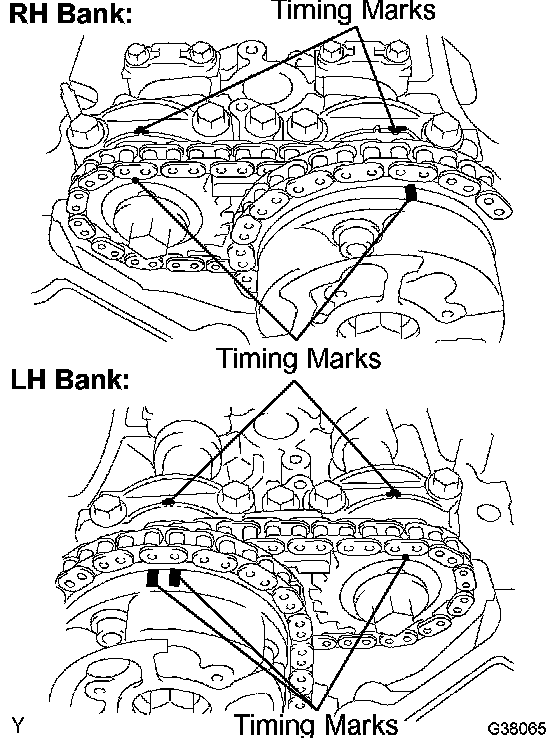 RH Bank:

Timing Marks

Timing Marks

LH Bank:

Timing Marks

Y

G38065