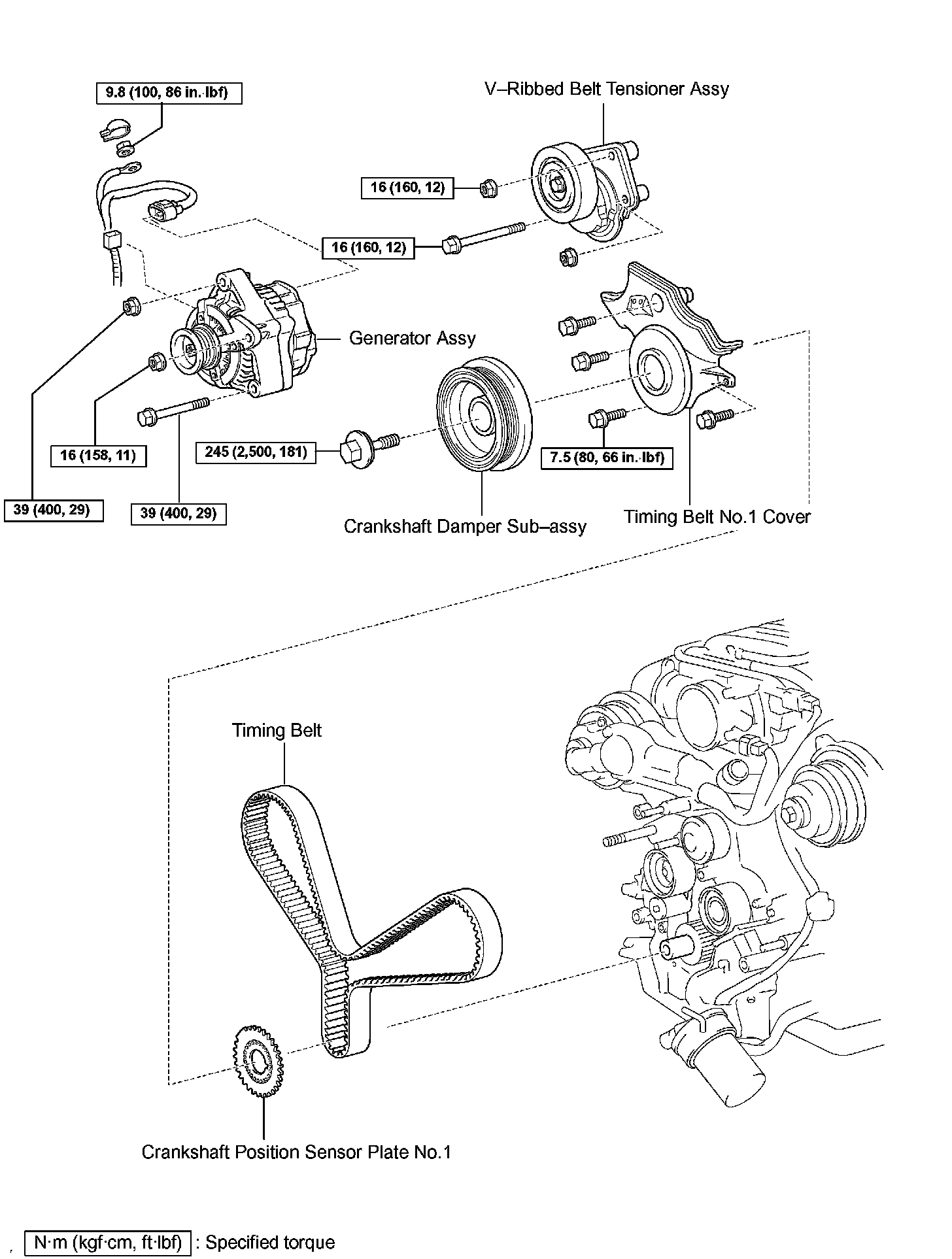 9.8 (100, 86 in.·lbf)

V–Ribbed Belt Tensioner Assy

16 (160, 12)

16 (160, 12)

Generator Assy

16 (158, 11)

245 (2,500, 181)

7.5 (80, 66 in.·lbf)

39 (400, 29)

39 (400, 29)

Crankshaft Damper Sub–assy

Timing Belt No.1 Cover

Timing Belt

Crankshaft Position Sensor Plate No.1

N·m (kgf·cm, ft·lbf) : Specified torque