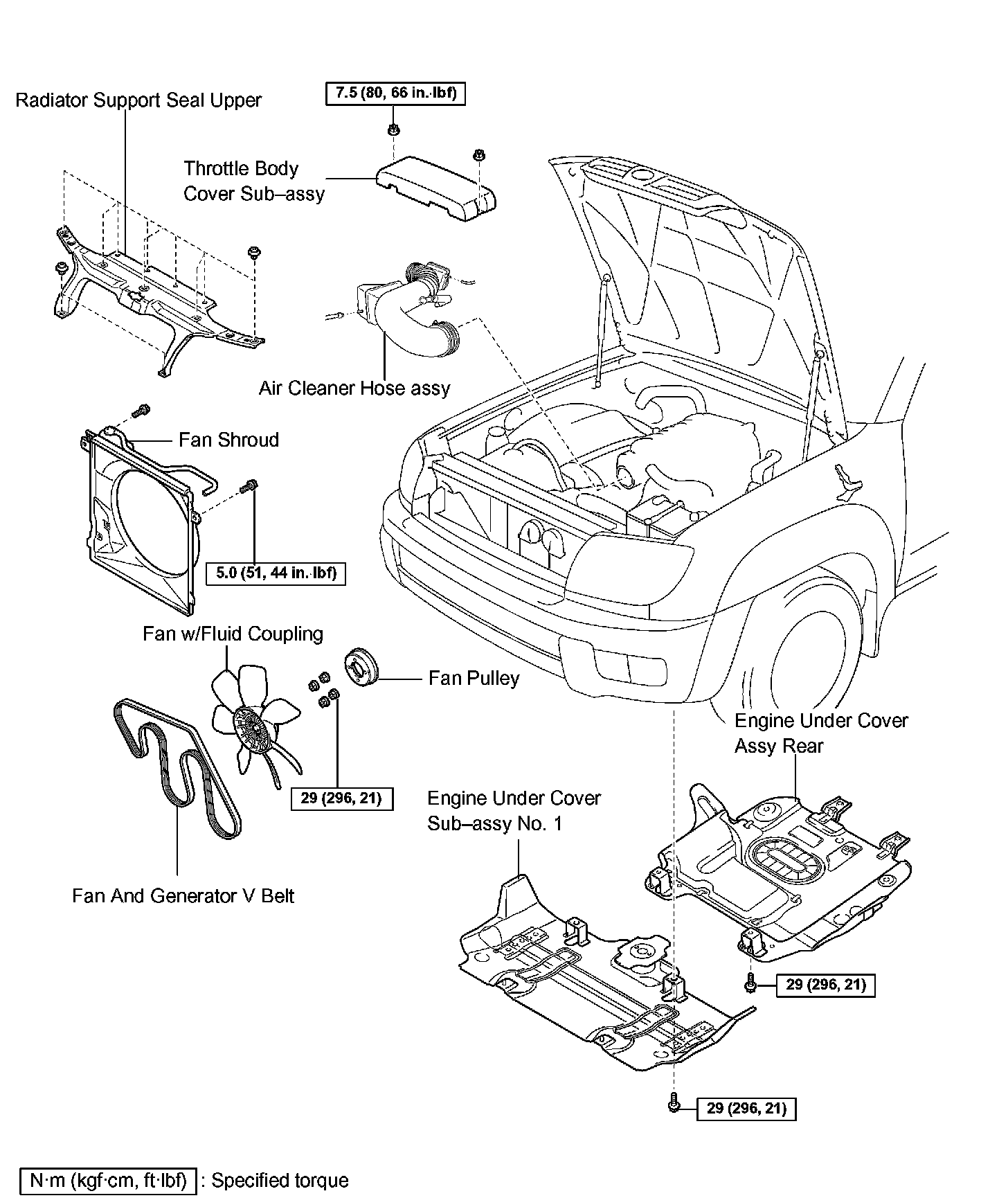 Radiator Support Seal Upper

7.5 (80, 66 in.·lbf)

Throttle Body Cover Sub–assy

Air Cleaner Hose assy

Fan Shroud

5.0 (51, 44 in.·lbf)

Fan w/Fluid Coupling

Fan Pulley

29 (296, 21)

Fan And Generator V Belt

Engine Under Cover Assy Rear

Engine Under Cover Sub–assy No. 1

29 (296, 21)

29 (296, 21)

N·m (kgf·cm, ft·lbf) : Specified torque