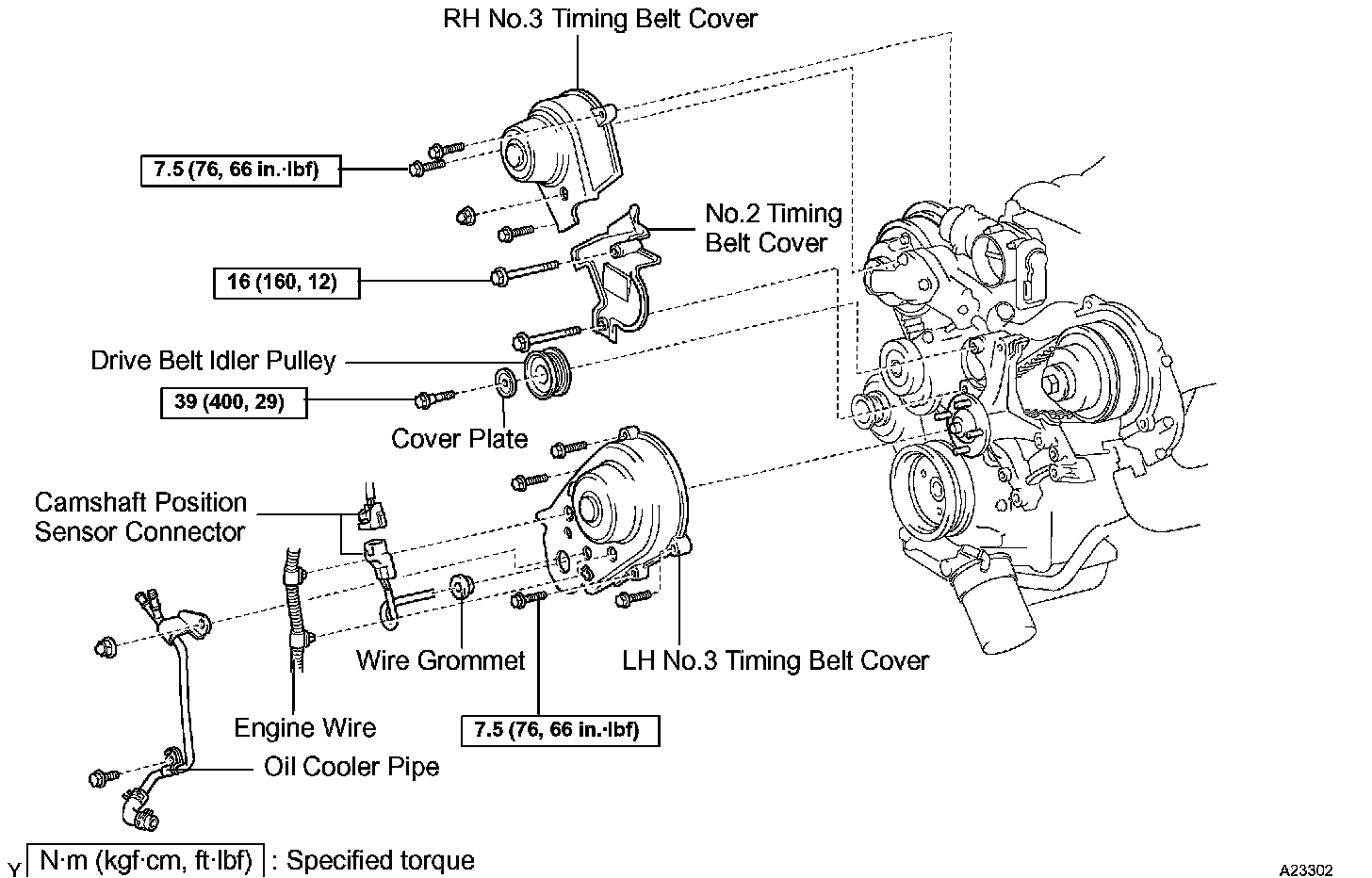 RH No.3 Timing Belt Cover

7.5 (76, 66 in.·lbf)

No.2 Timing Belt Cover

16 (160, 12)

Drive Belt Idler Pulley

39 (400, 29)

Cover Plate

Camshaft Position Sensor Connector

Wire Grommet

LH No.3 Timing Belt Cover

Engine Wire

7.5 (76, 66 in.·lbf)

Oil Cooler Pipe

Y

N·m (kgf·cm, ft·lbf) : Specified torque

A23302