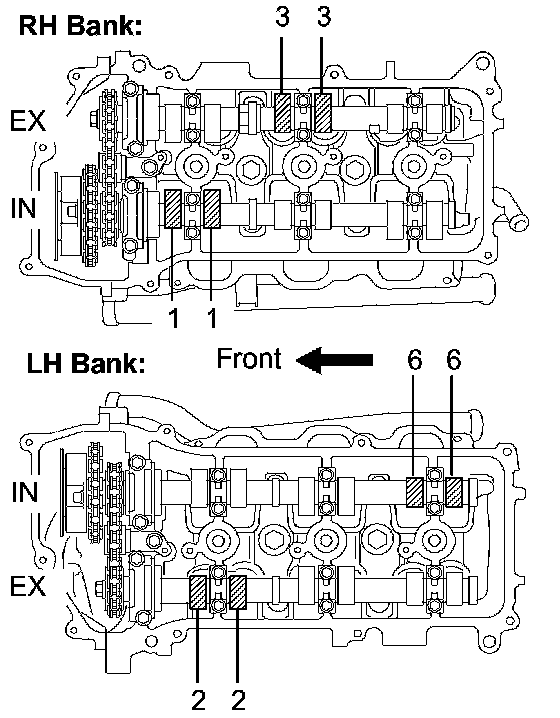 RH Bank:

3 3

EX

IN

1 1

LH Bank:

Front

6 6

IN

EX

2 2