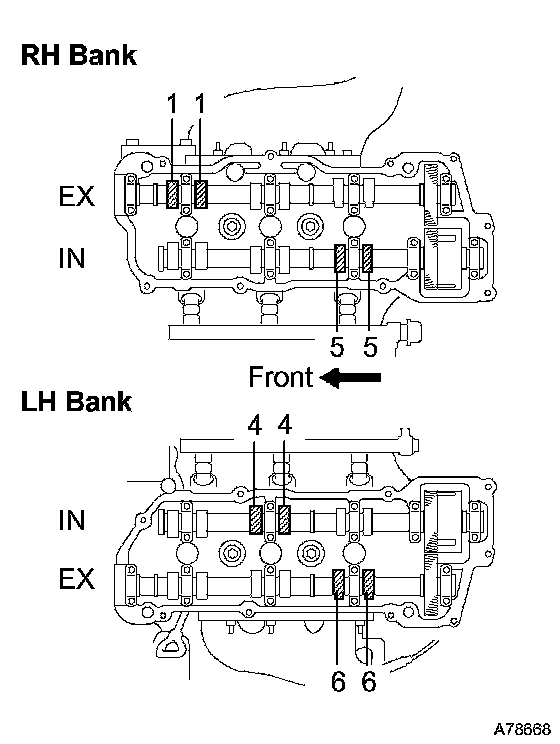 RH Bank

1 1

EX

IN

5 5

Front

LH Bank

4 4

IN

EX

6 6

A78668