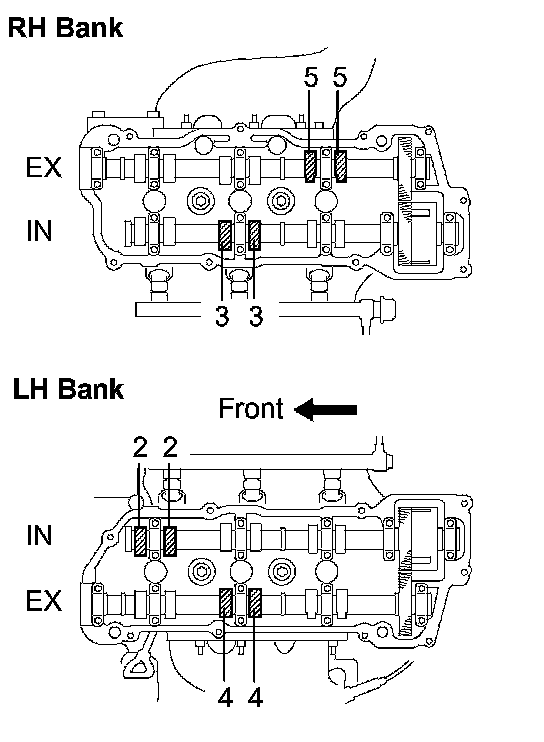 RH Bank

5 5

EX

IN

3 3

LH Bank

Front

2 2

IN

EX

4 4