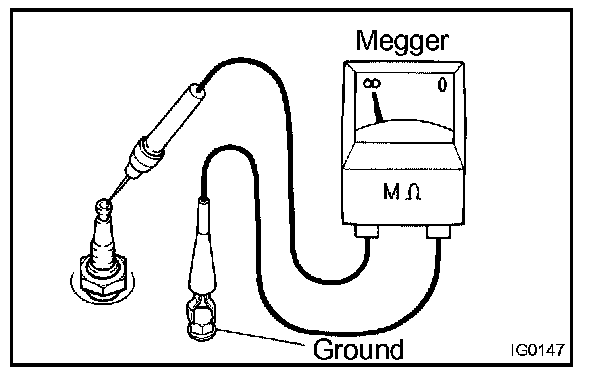 Megger

$\infty$

0

M $\Omega$

Ground

IG0147