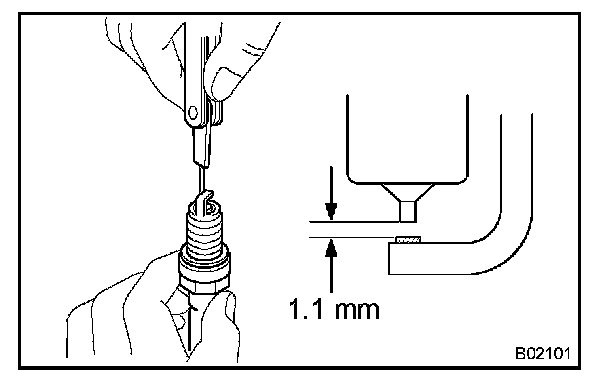 1.1 mm

B02101