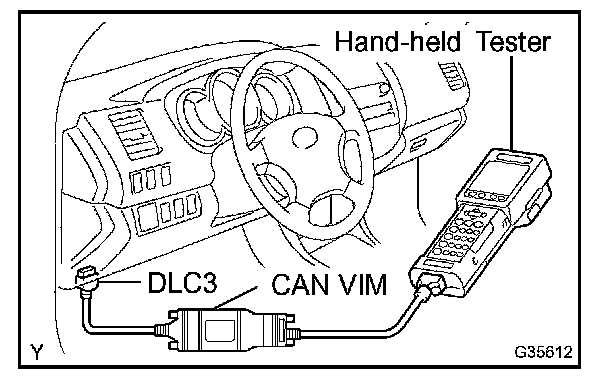 Hand-held Tester

DLC3

CAN VIM

Y

G35612