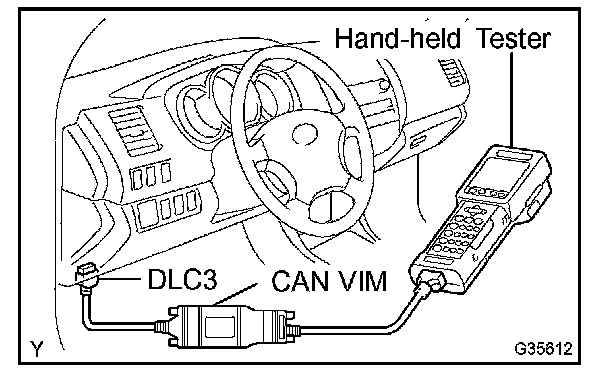 Hand-held Tester

DLC3

CAN VIM

Y

G35612