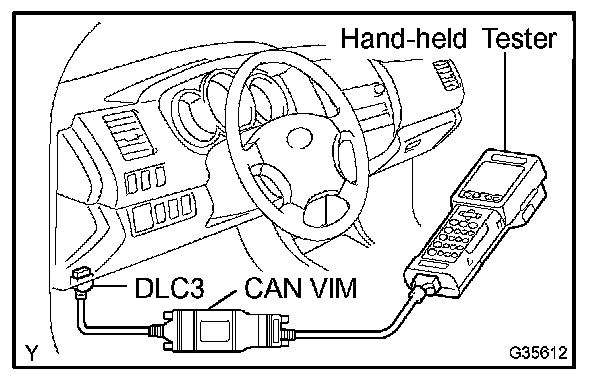 Hand-held Tester

DLC3

CAN VIM

Y

G35612