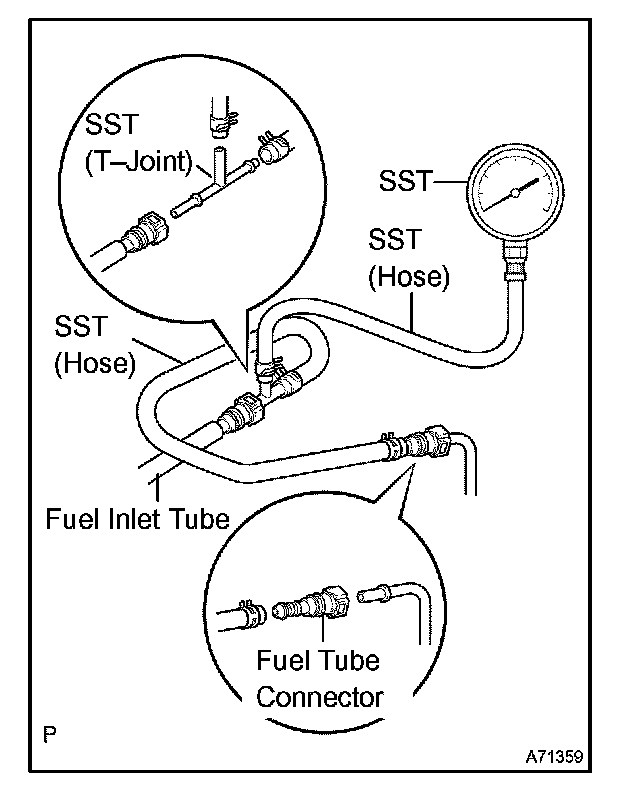 SST
(T–Joint)

SST

SST
(Hose)

SST
(Hose)

Fuel Inlet Tube

Fuel Tube
Connector

P

A71359