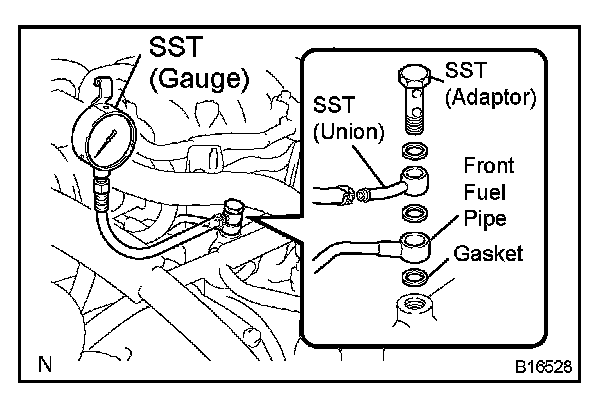 SST
(Gauge)

SST
(Adaptor)

SST
(Union)

Front
Fuel
Pipe

Gasket

N

B16528